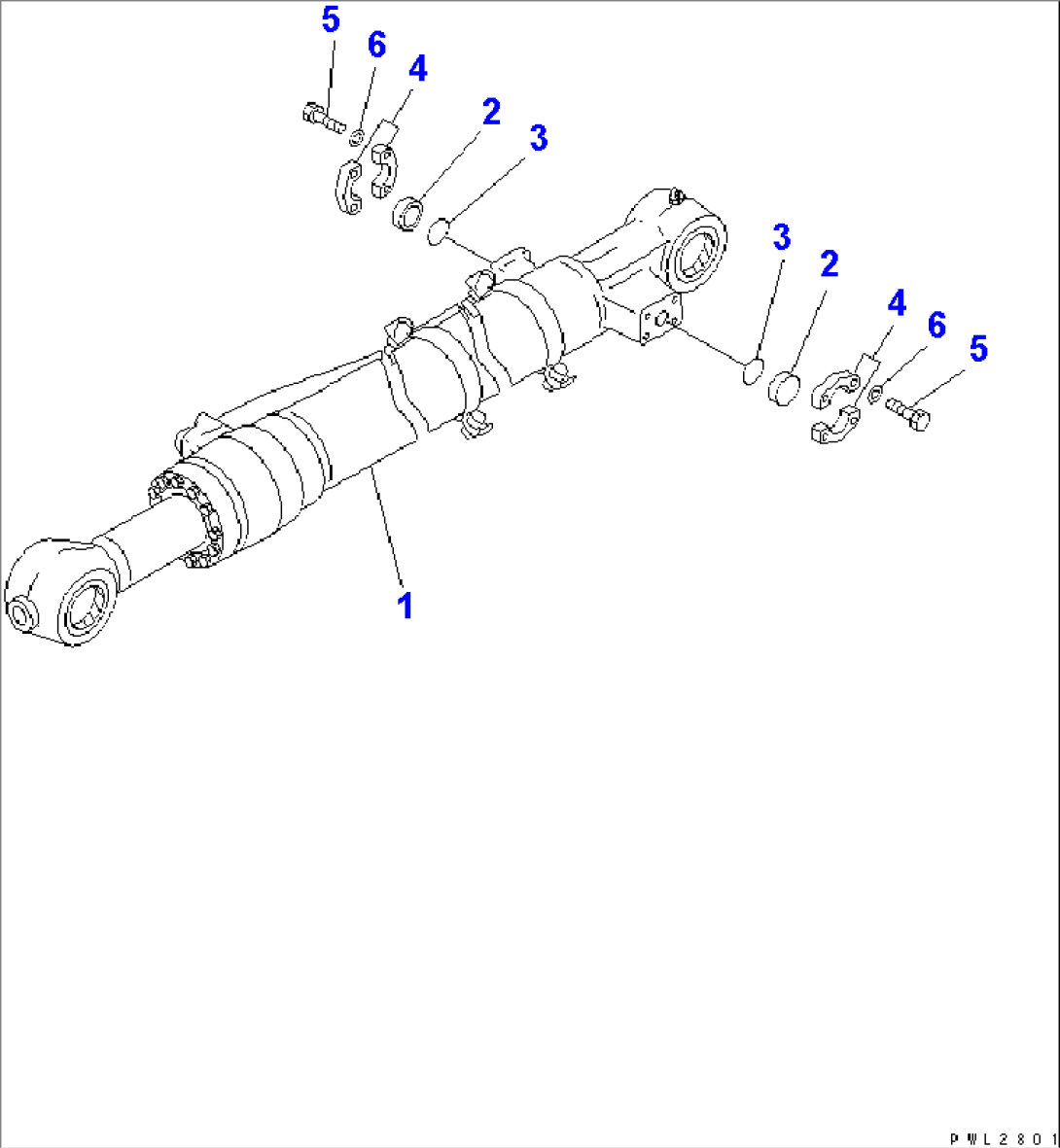 5
6
4
2
3
3
2
4
6
5
1
PWL2801