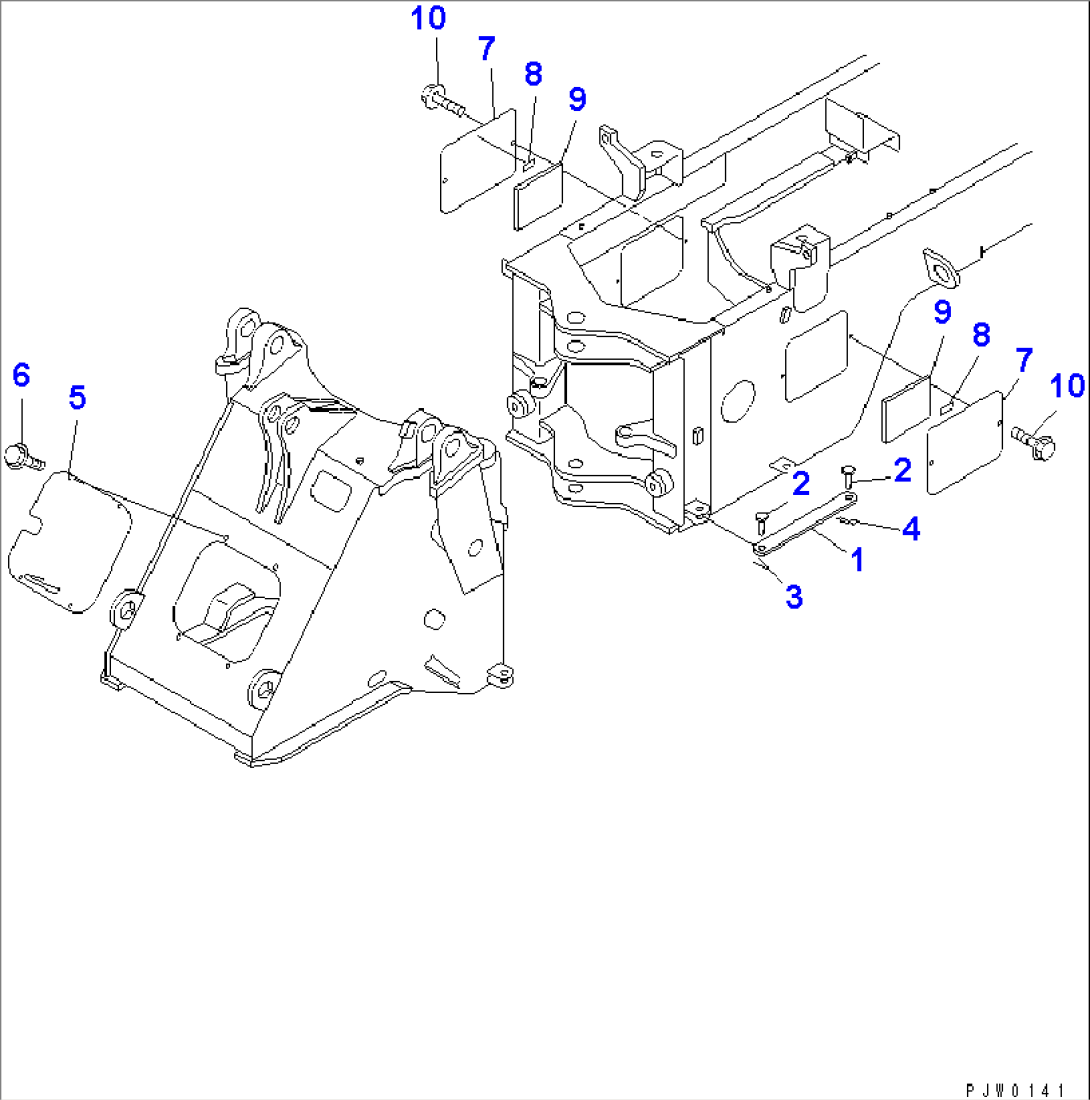 10
7
8
9
6
5
9
8
7
10
2
2
4
1
3
PJW0141