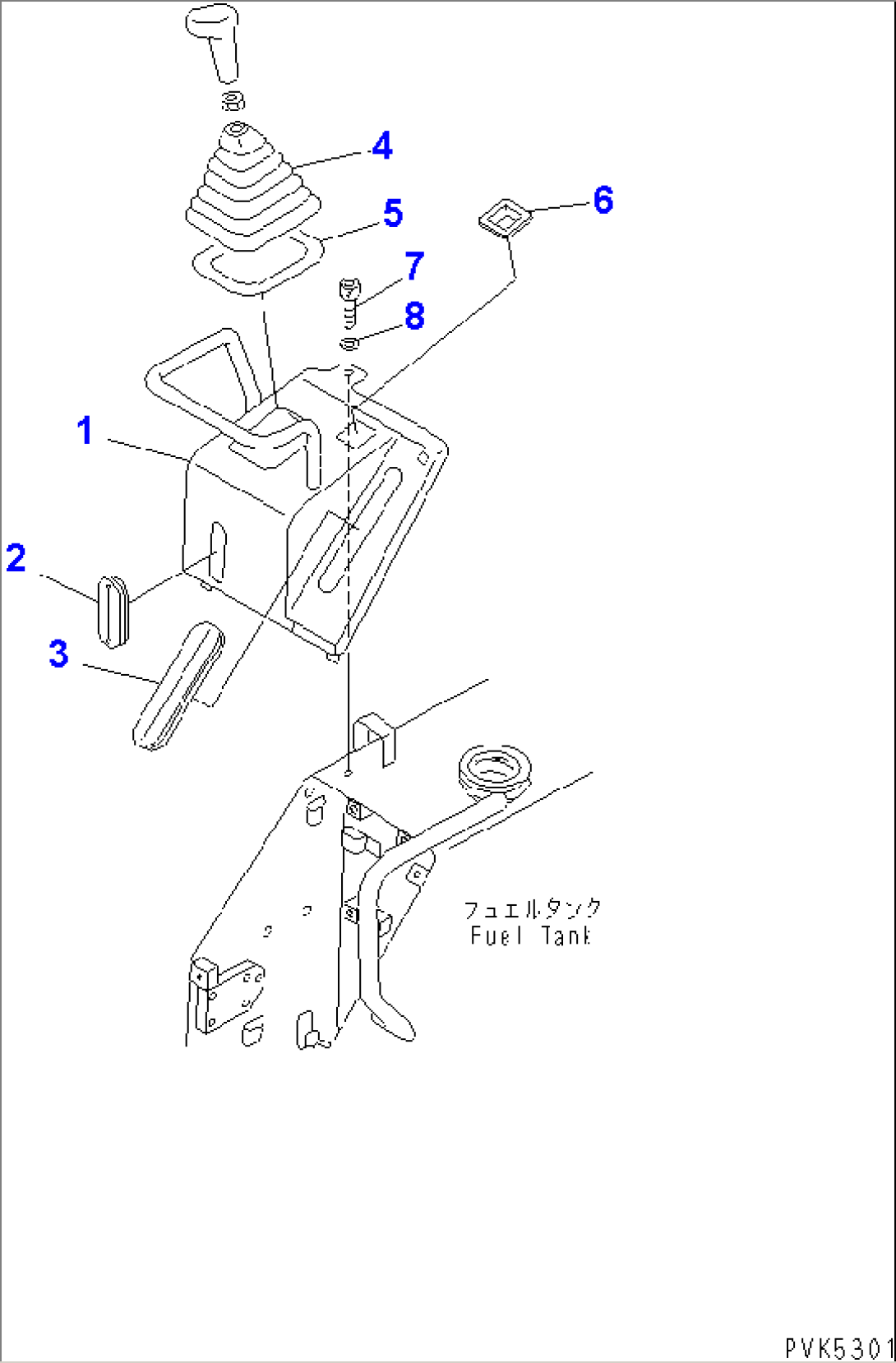 4
5
6
7
8
1
2
3
フュエルタンク
Fuel Tank
PVK5301