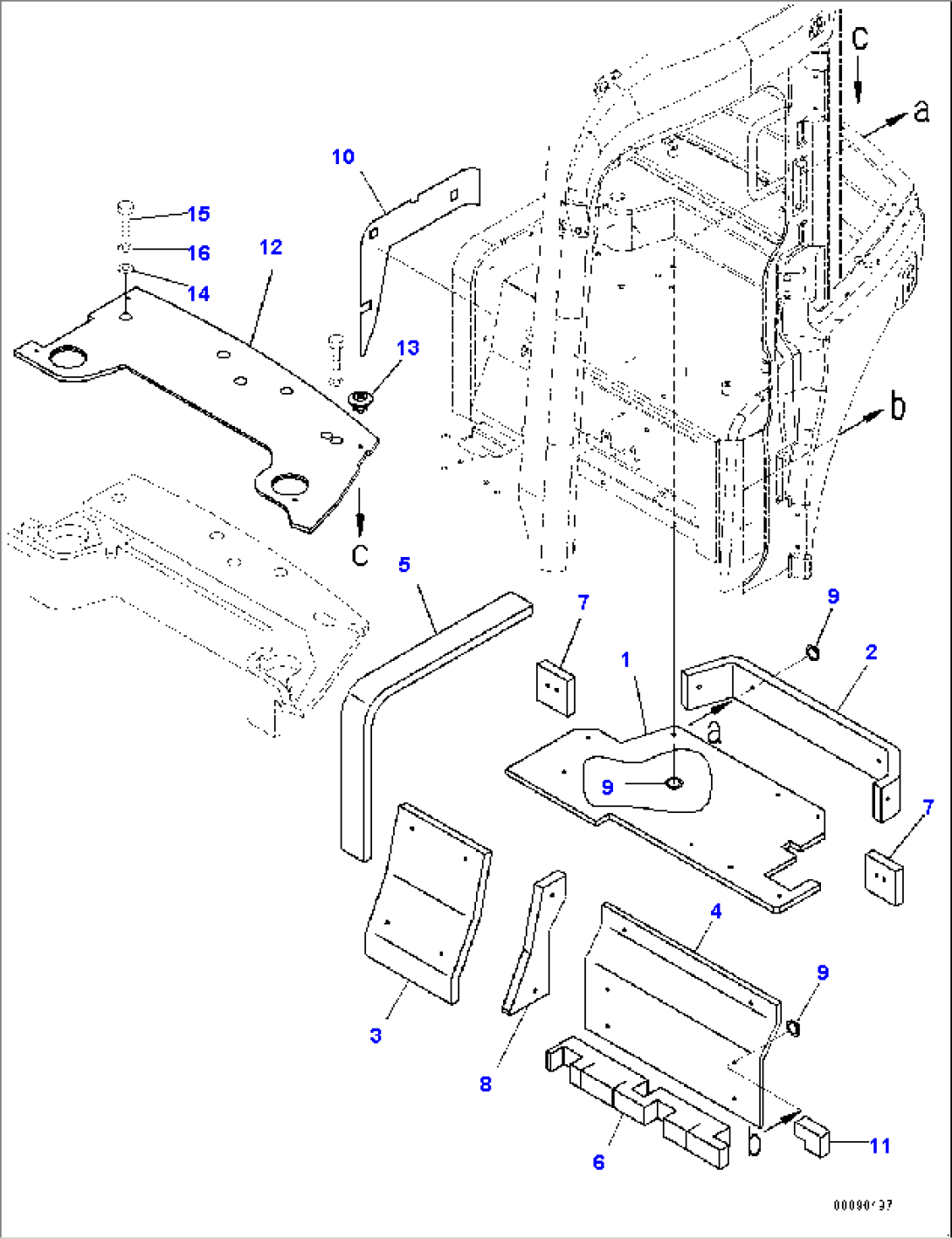 c
a
10
15
16
12
14
13
b
c
5
7
9
1
2
a
9
7
4
9
3
8
6
11
00090'37