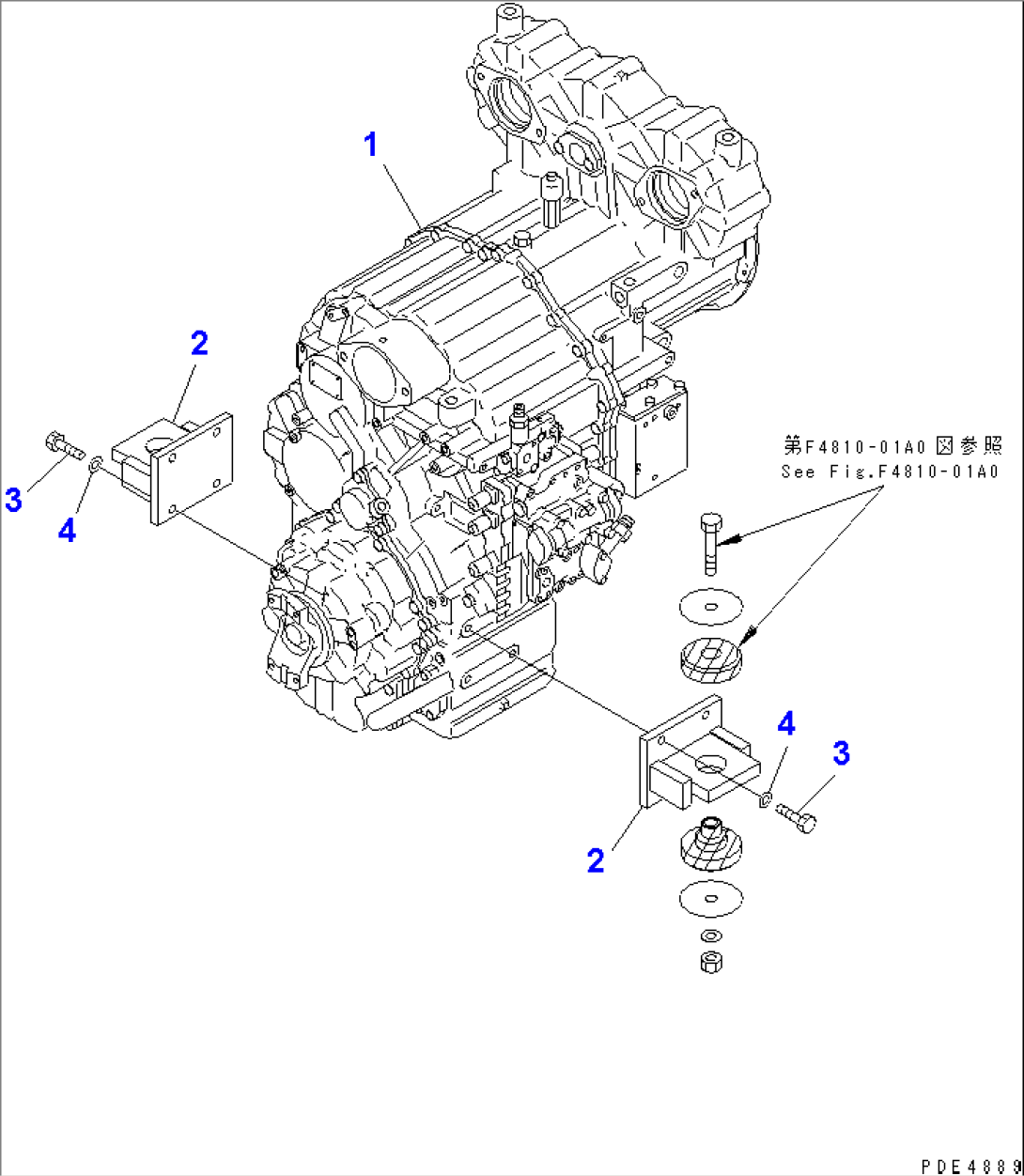 1

2

3

4

第F4810-01A0図参照
See Fig.F4810-01A0

4

3

2

PDE4889