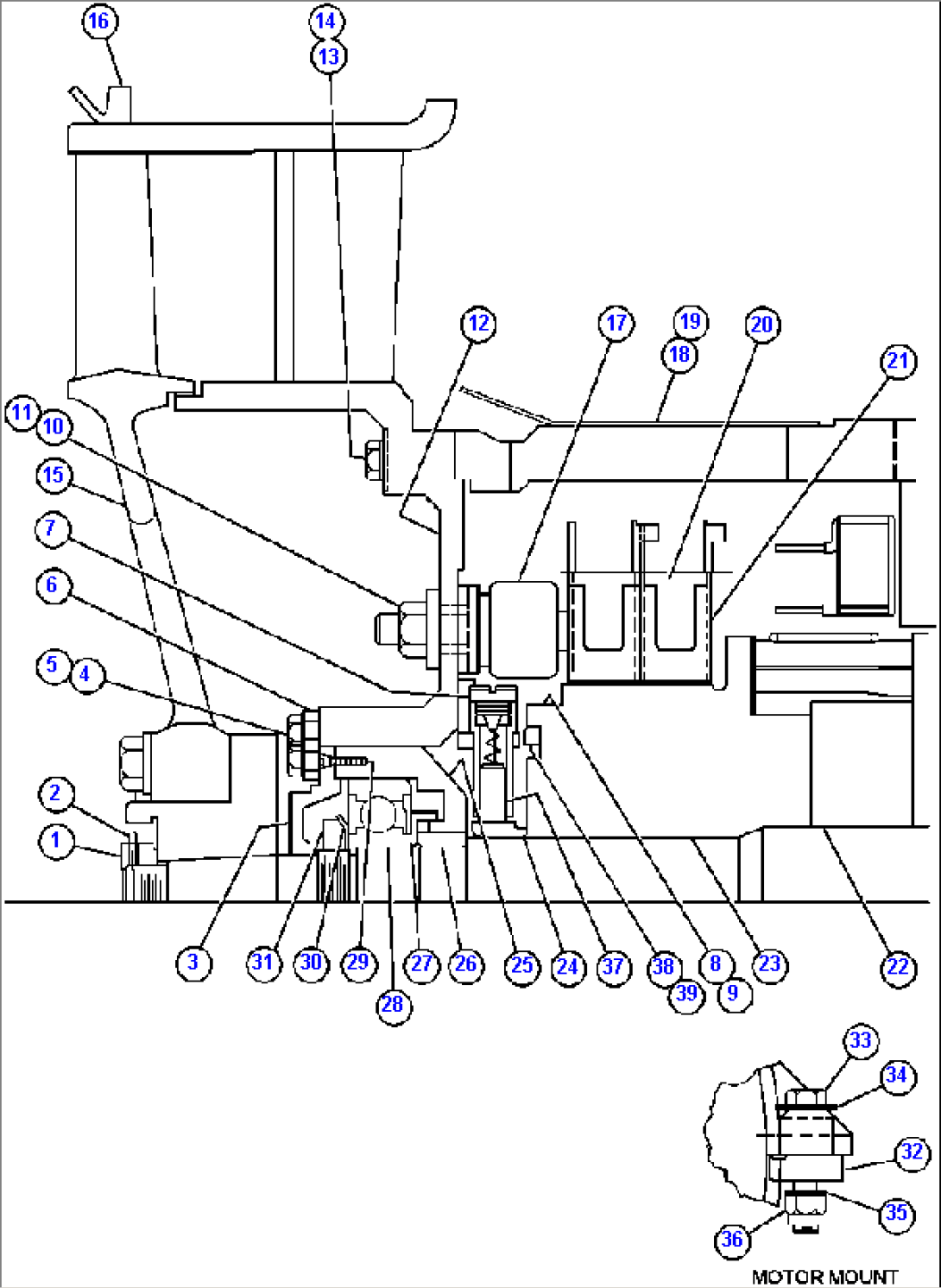 16
14
13
12
17
19
18
20
21
11
10
15
7
6
5
4
2
1
3
31
30
29
28
27
26
25
24
37
38
39
8
9
23
22
33
34
32
35
36
MOTOR MOUNT