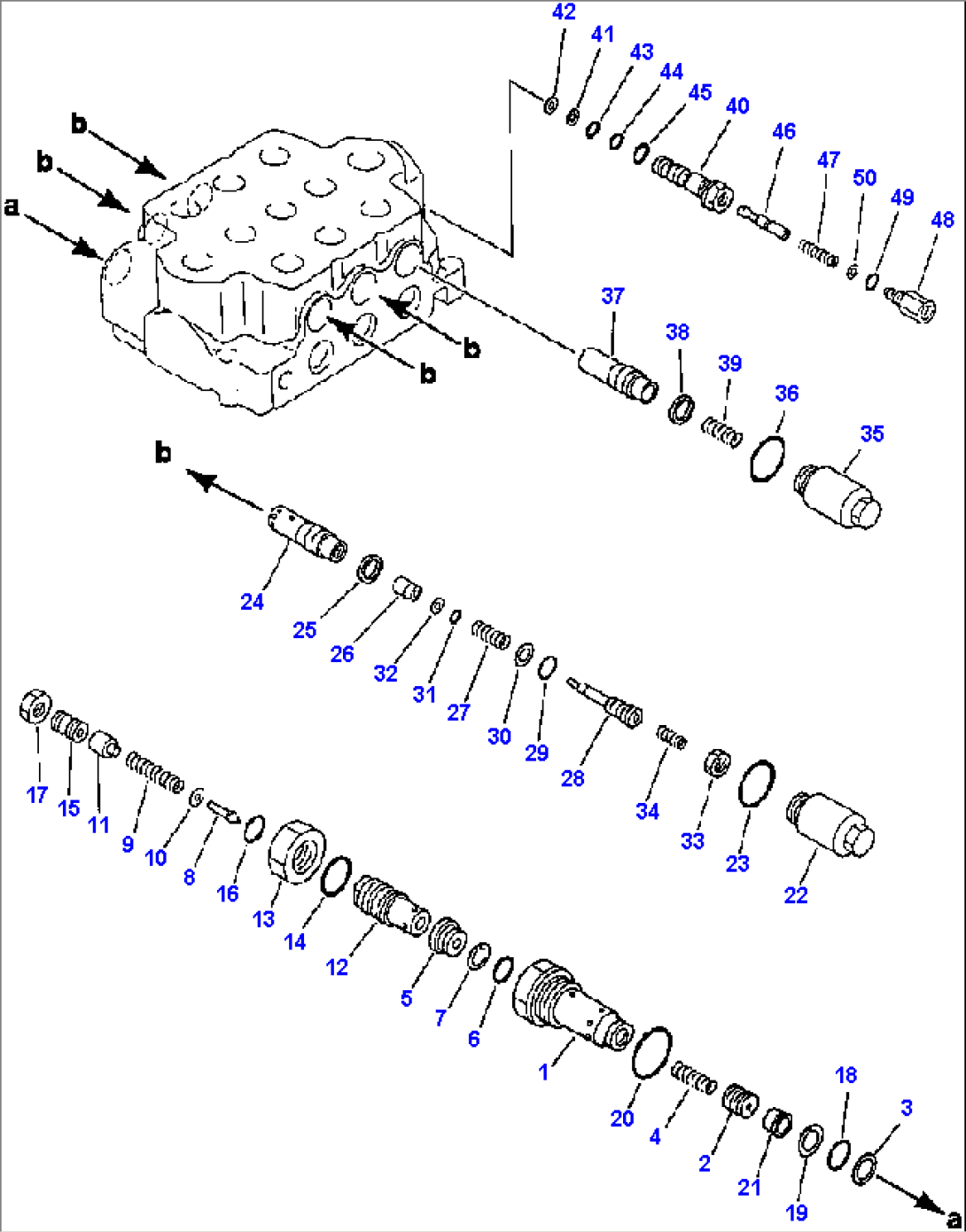 42
41
43
44
45
40
46
47
50
49
48
b
b
a
b
b
37
38
39
36
35
b
24
25
26
32
31
27
30
29
28
34
33
23
22
17
15
11
9
10
8
16
13
14
12
5
7
6
1
20
4
2
21
19
18
3
a