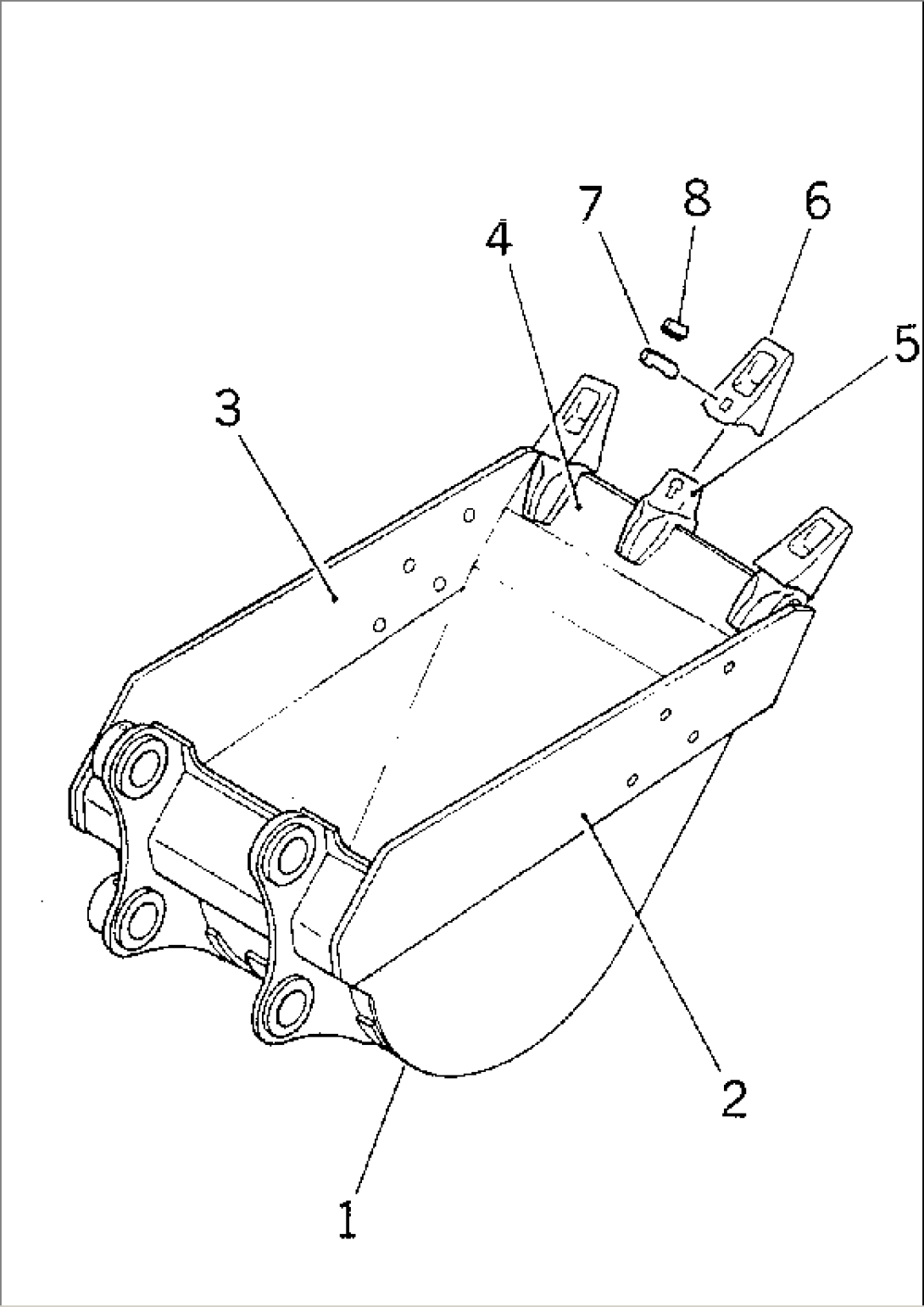 7
8
6
4
5
3
2
1