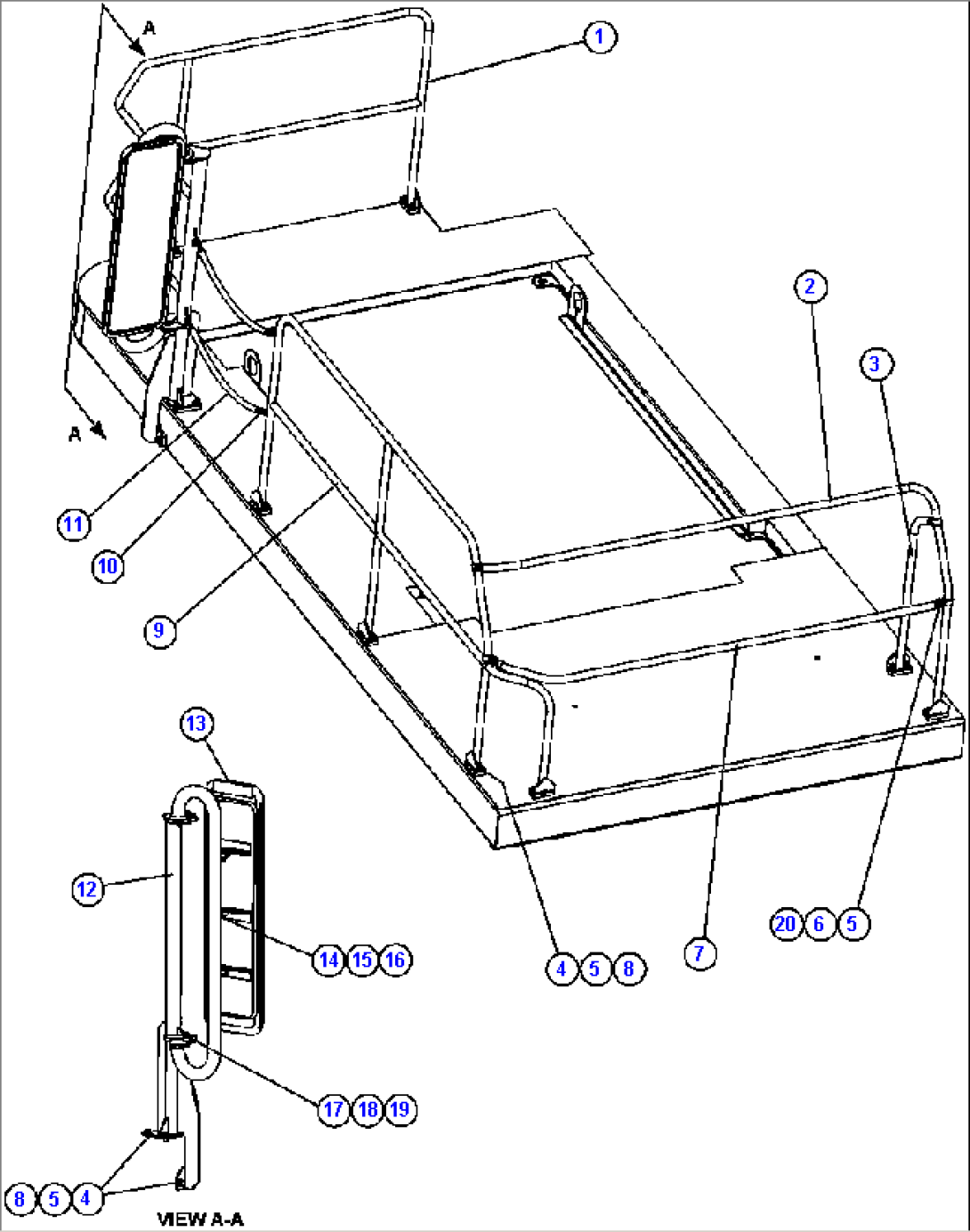 A
1
2
3
A
11
10
9
13
12
14 15 16
4 5 8
7
20 6 5
17 18 19
8 5 4
VIEW A-A