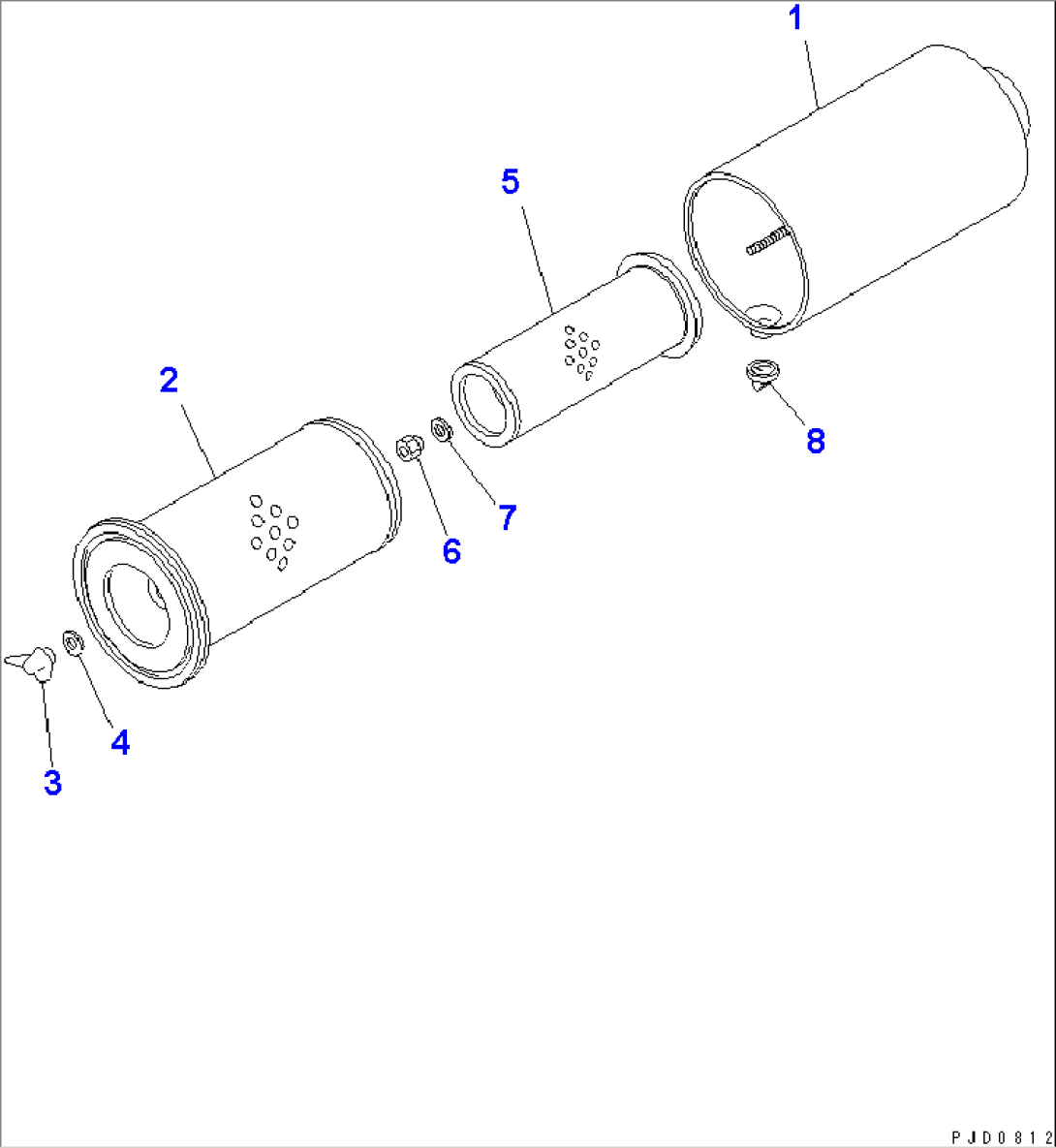 1
5
2
8
7
6
4
3
PJD0812