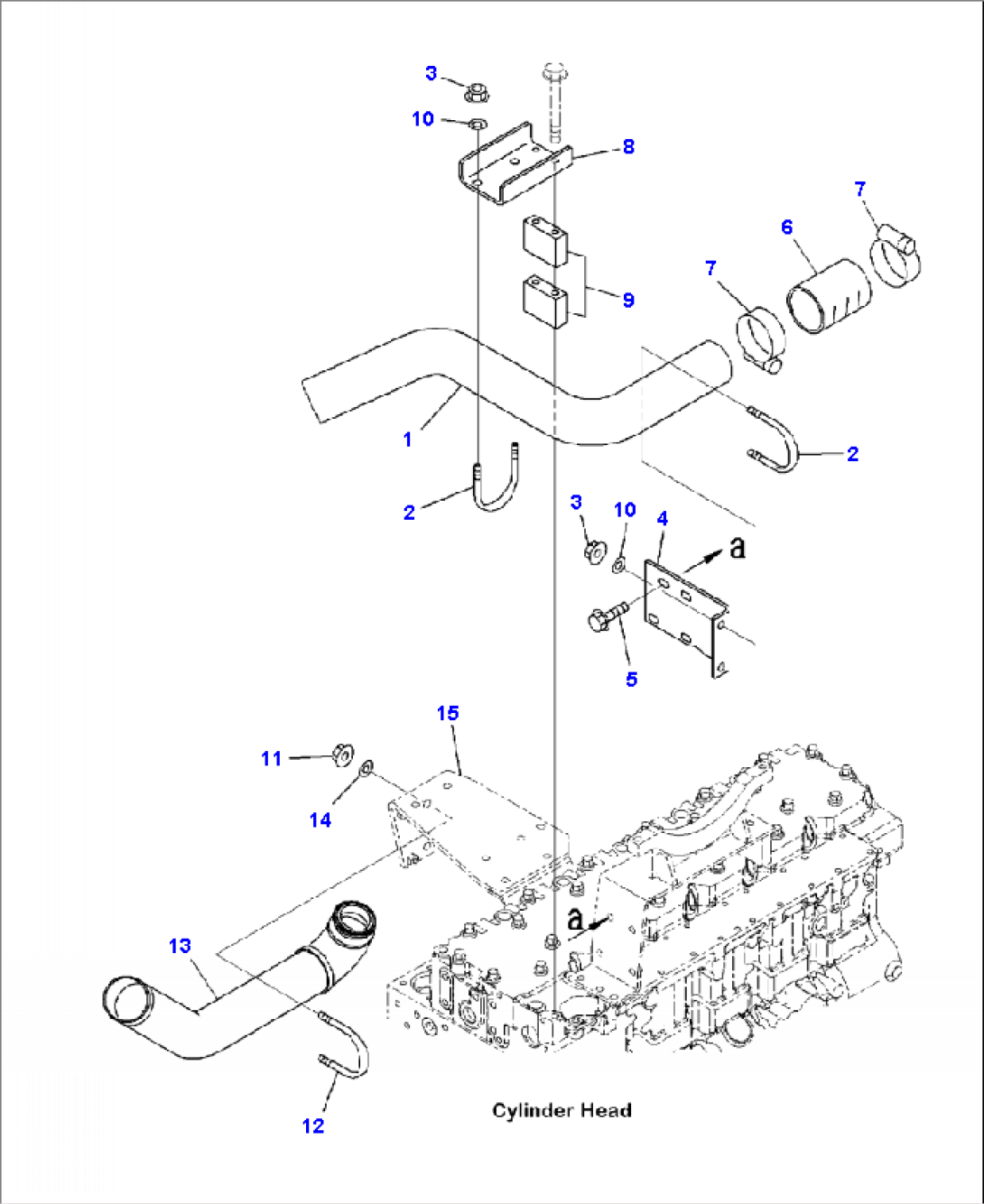 3
10
8
7
6
7
9
1
2
2
3
10
4
a
5
15
11
14
a
13
12
Cylinder Head