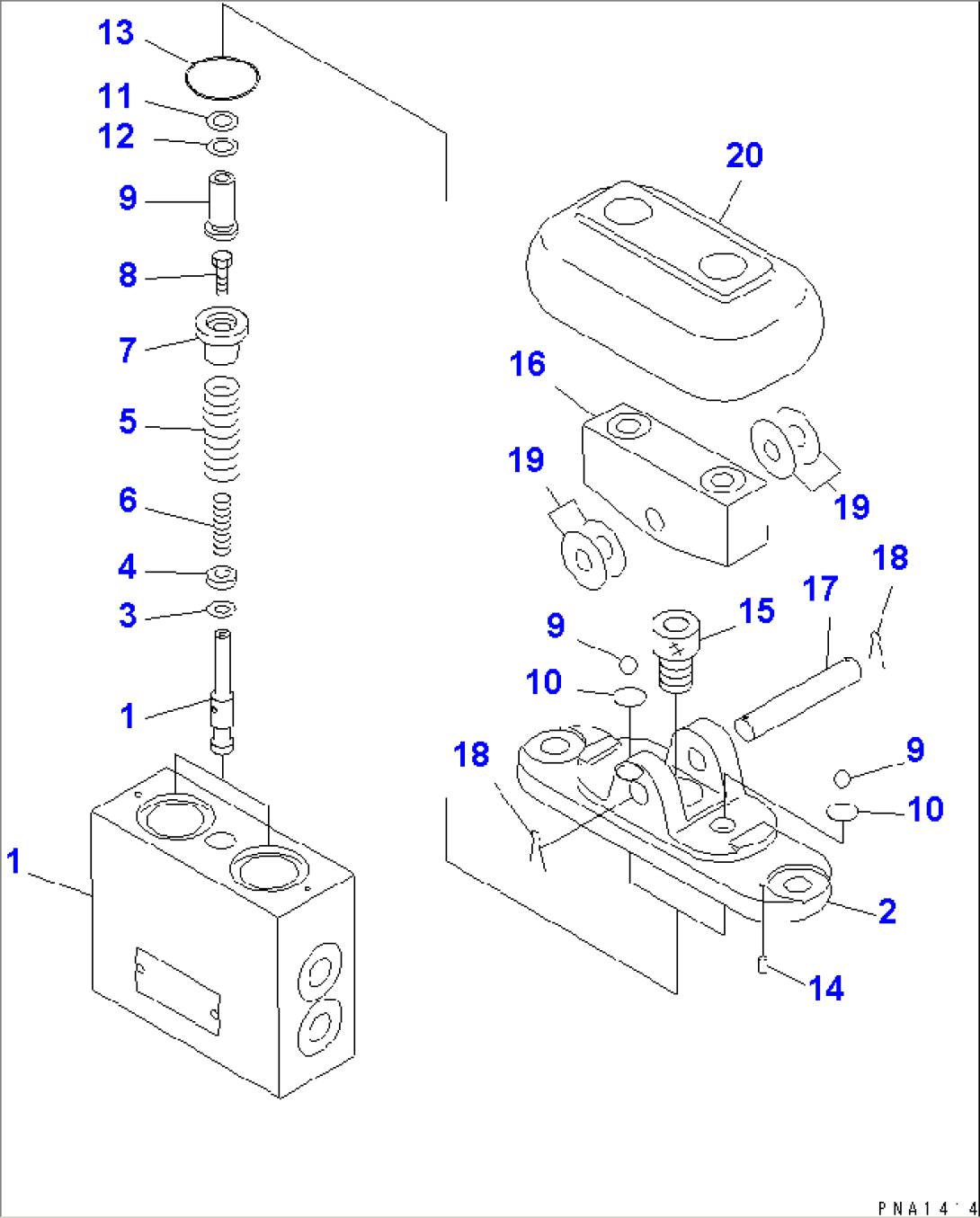 13
11
12
9
8
7
5
6
4
3
1
1
20
16
19
19
18
17
15
9
10
18
9
10
2
14
PNA14'4