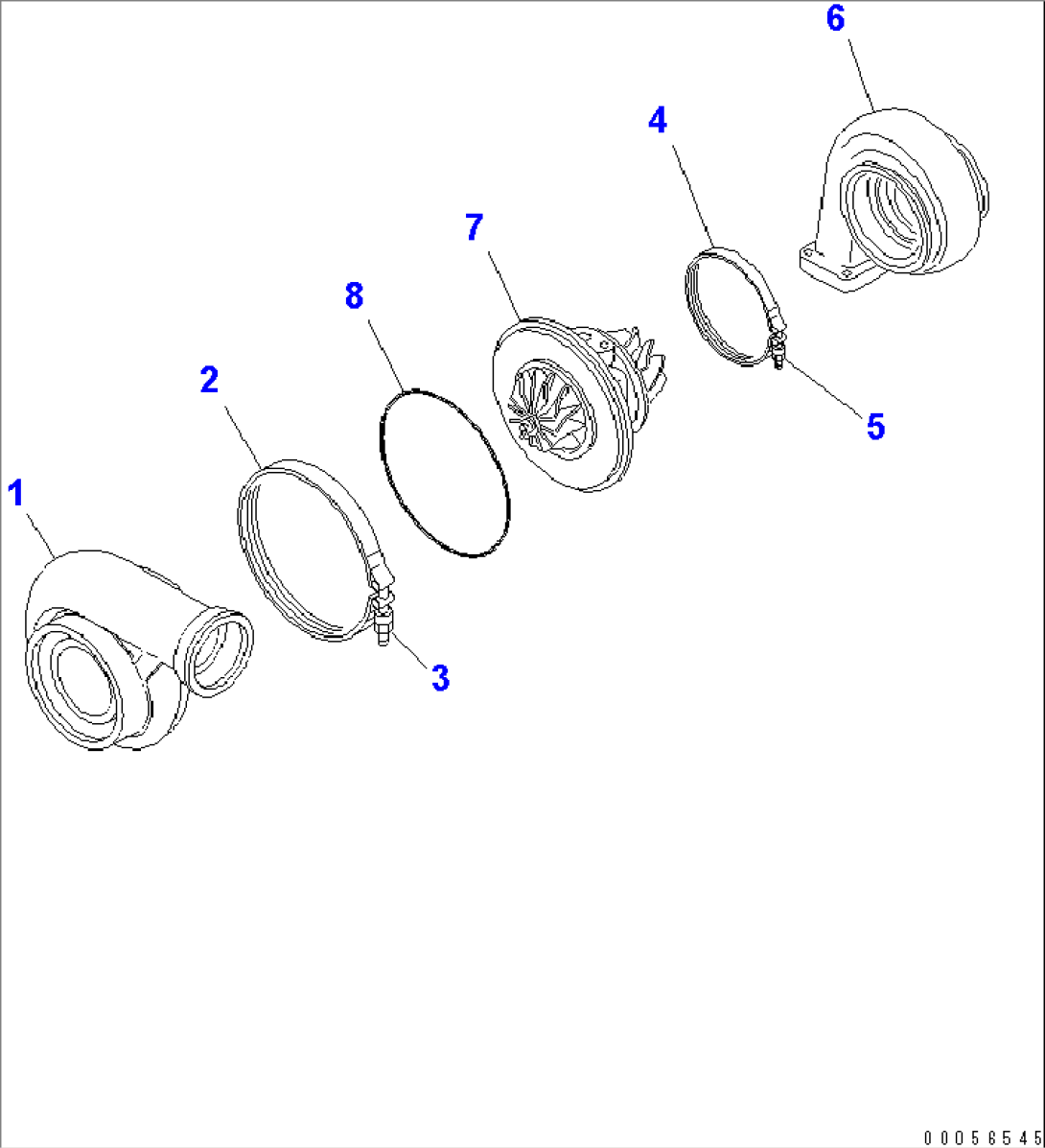 6
4
7
8
2
5
1
3
00056545