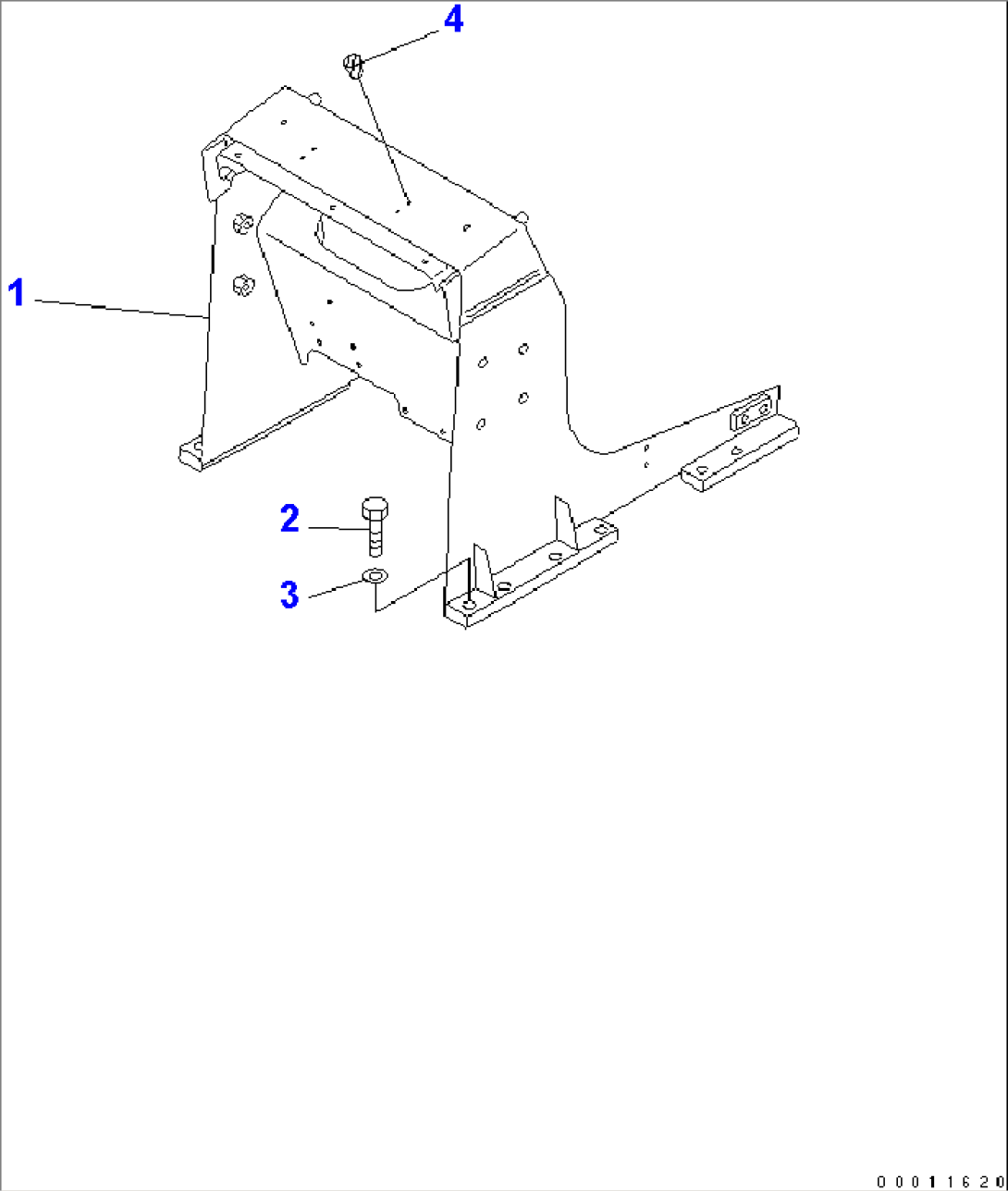 4
1
2
3
00011620