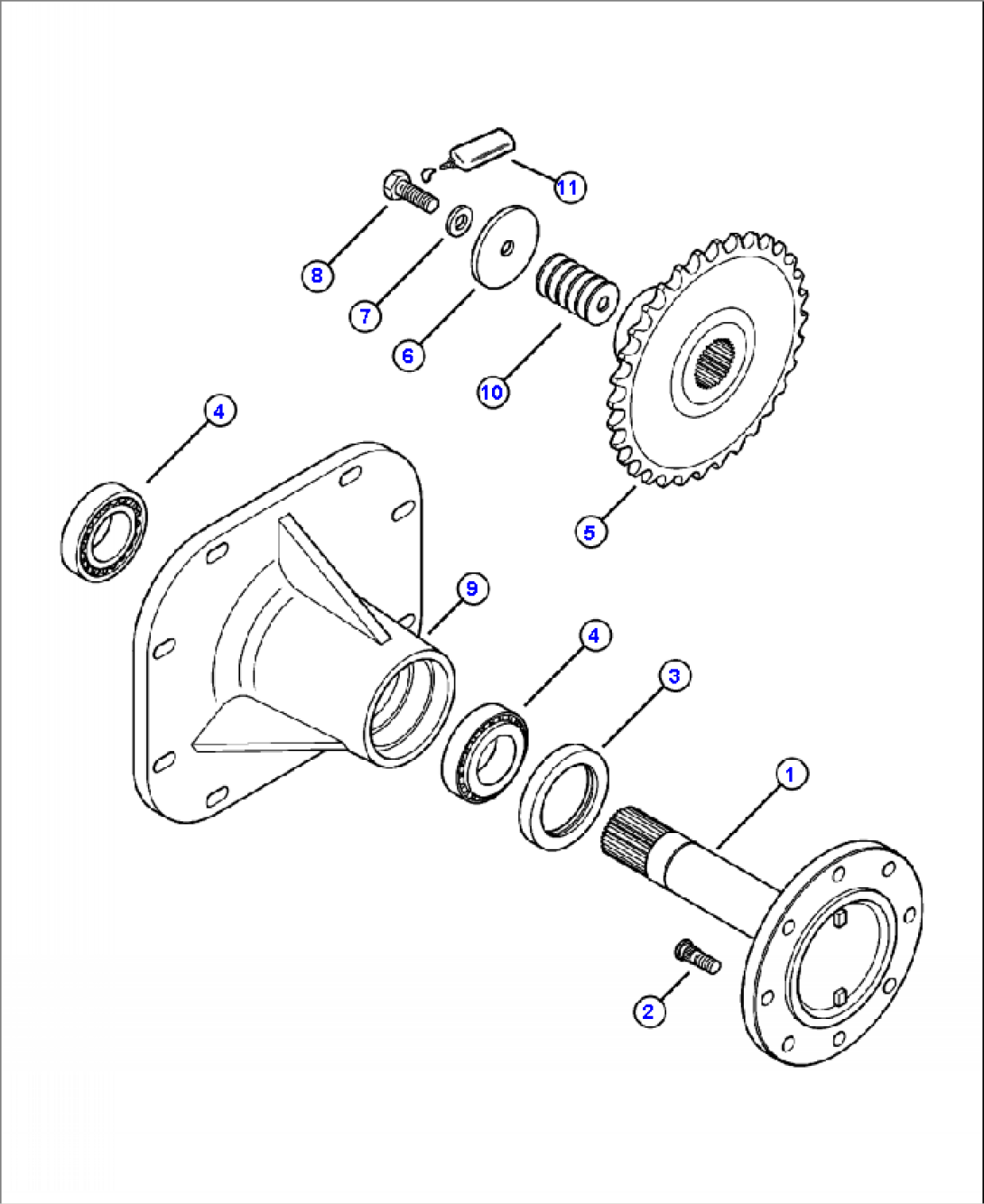 11
8
7
6
10
4
5
9
4
3
1
2