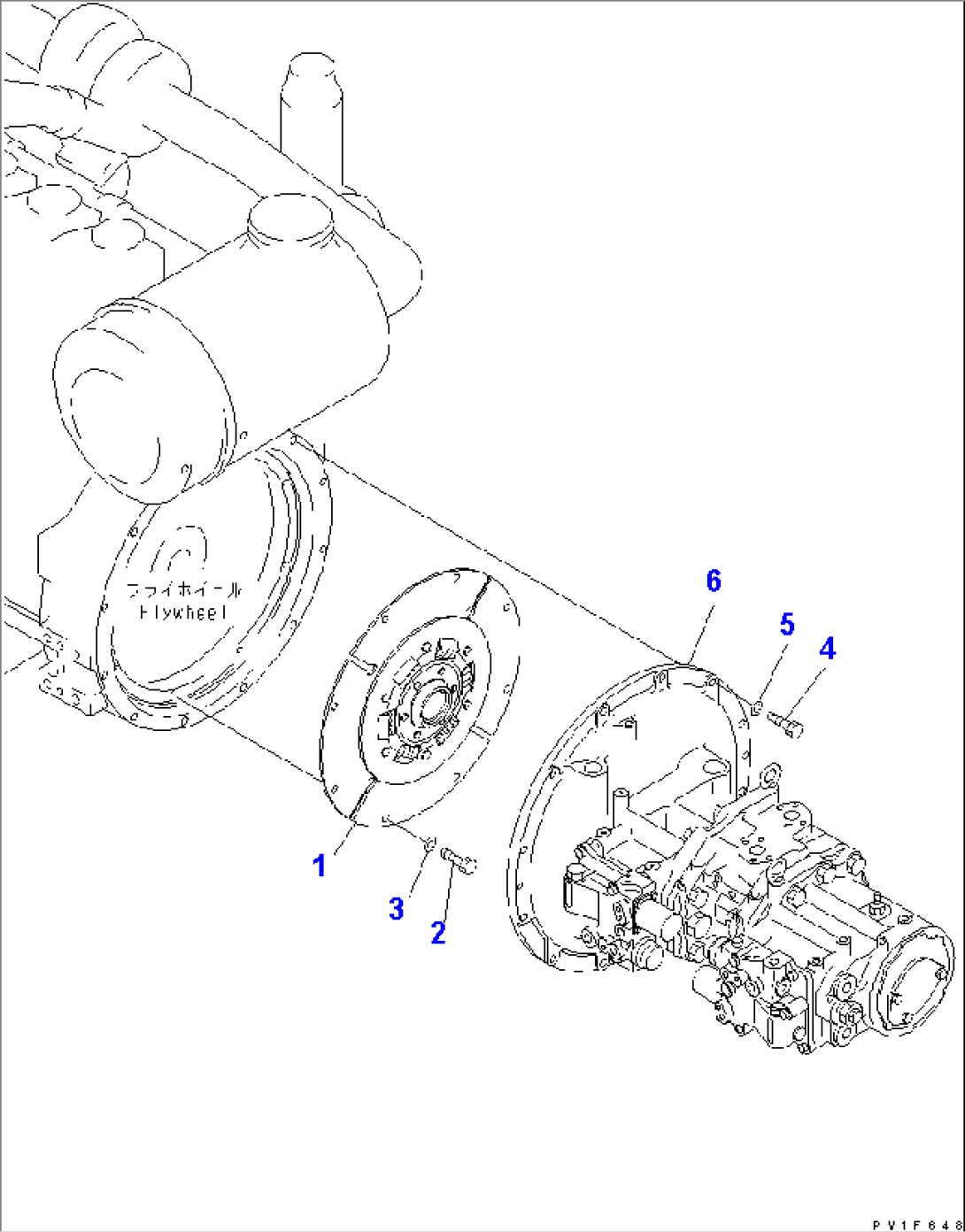 フライホイール
Flywheel

6
5
4
1
3
2

PV1F648