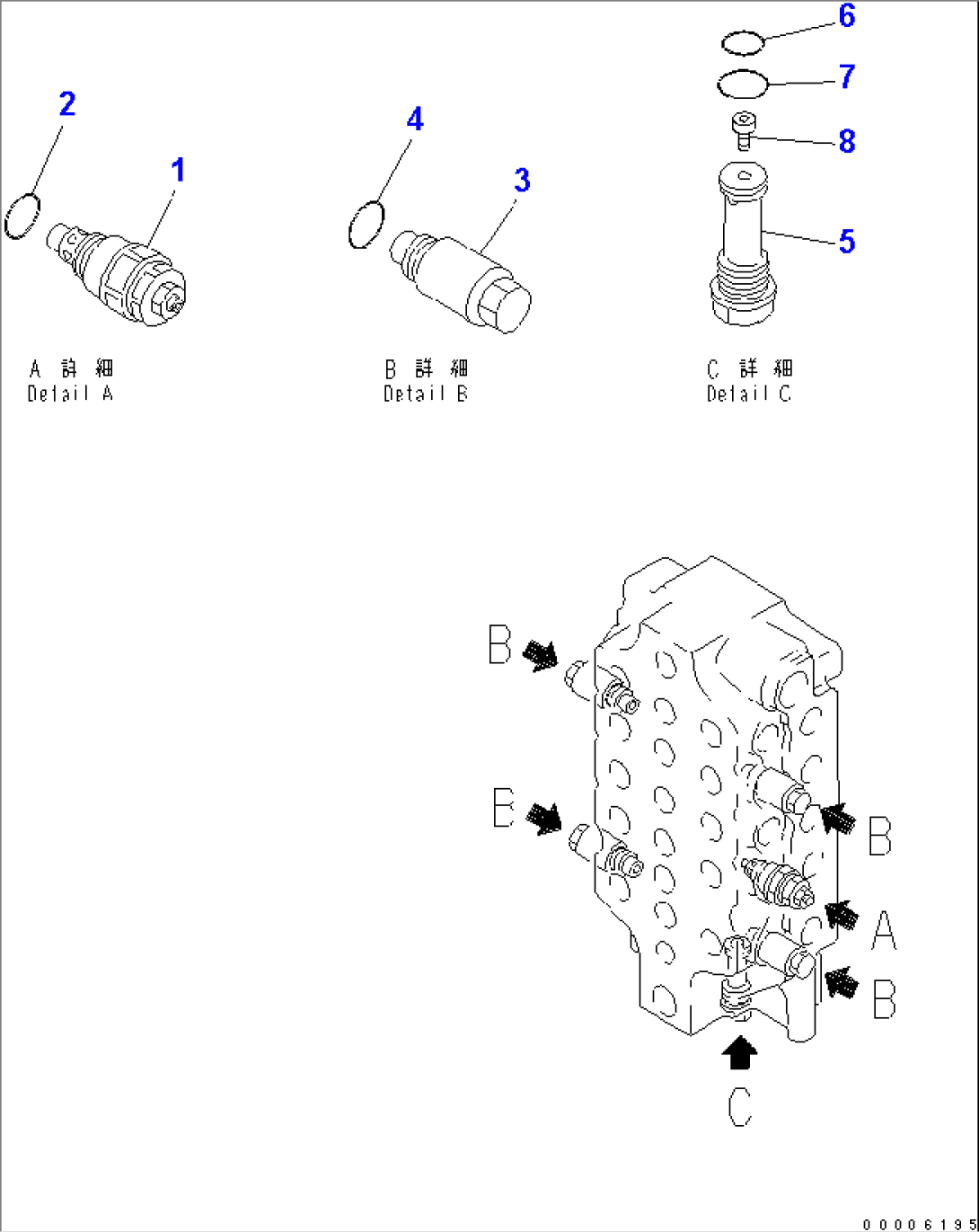 2
1
4
3
6
7
8
5

A 詳 細
Detail A

B 詳 細
Detail B

C 詳 細
Detail C

B
B
B
A
B
C

00006195