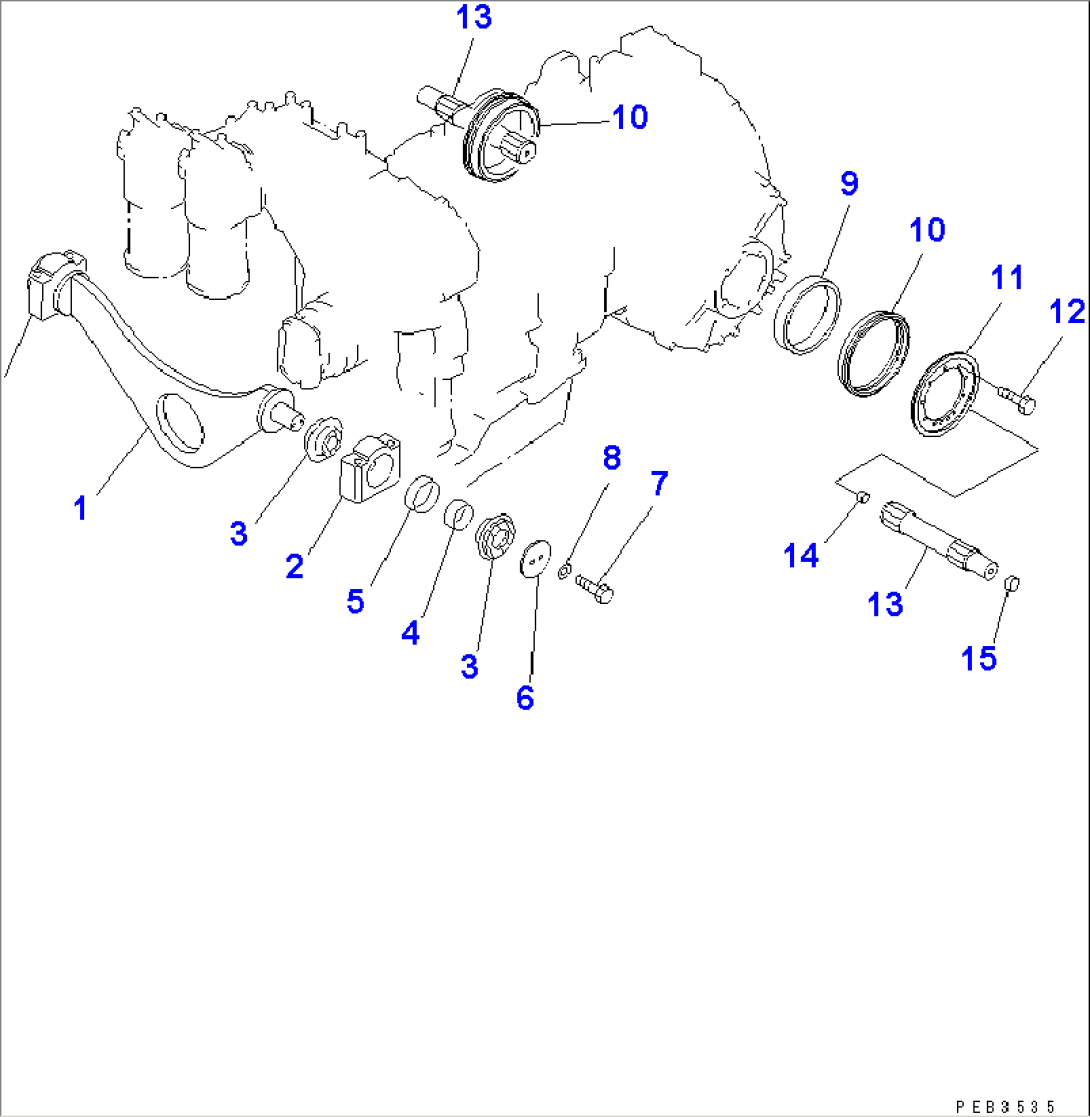 13
10
9
10
11
12
1
3
2
5
4
3
6
8
7
14
13
15
PEB3535