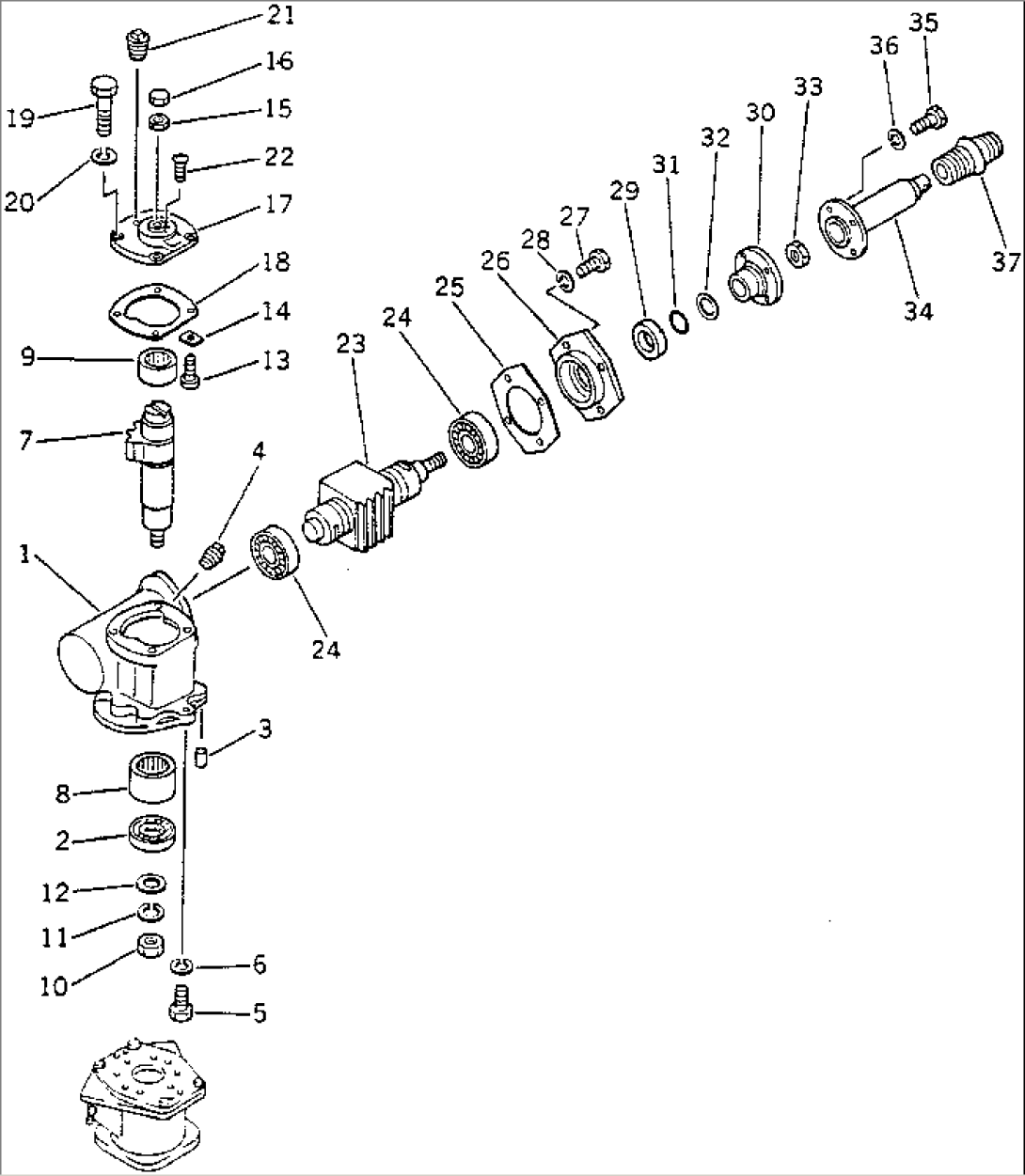 21
16
19
15
22
20
17
18
14
9
13
7
4
1
3
8
2
12
11
10
6
5
23
24
24
25
26
28
27
29
31
32
30
33
36
35
34
37