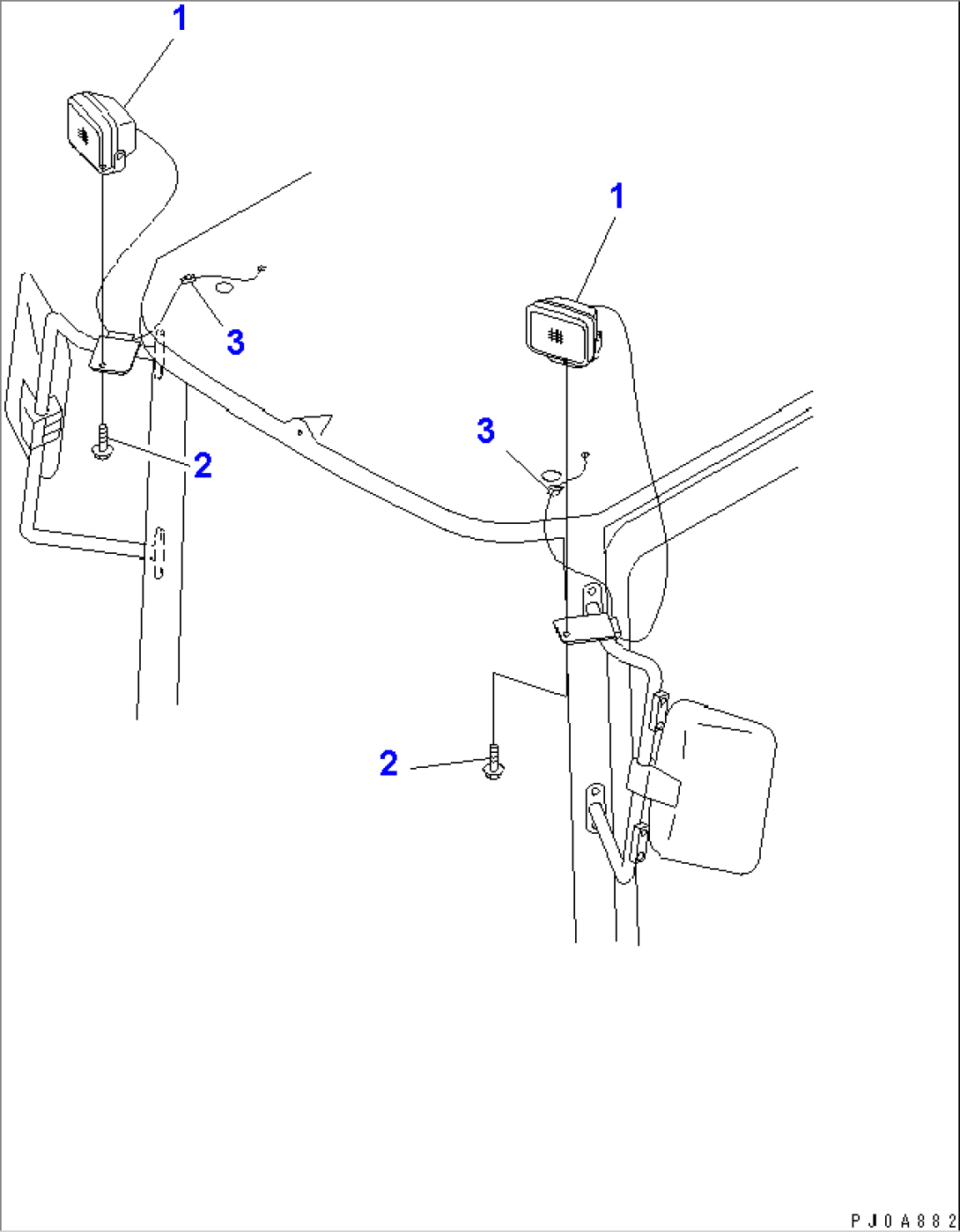 1

1

3

3

2

2

PJ0A882