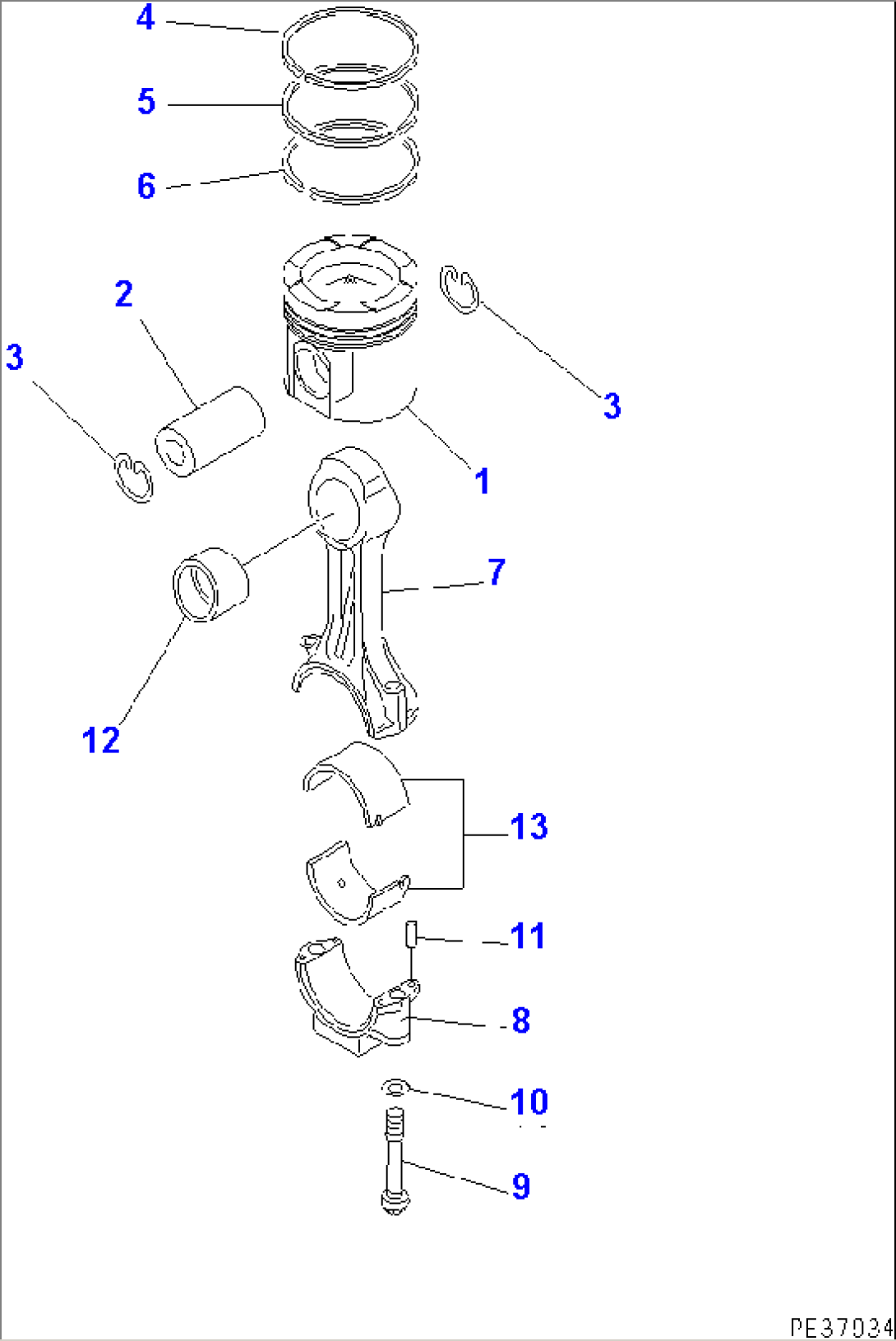 4
5
6
2
3
3
1
7
12
13
11
8
10
9
PE37034