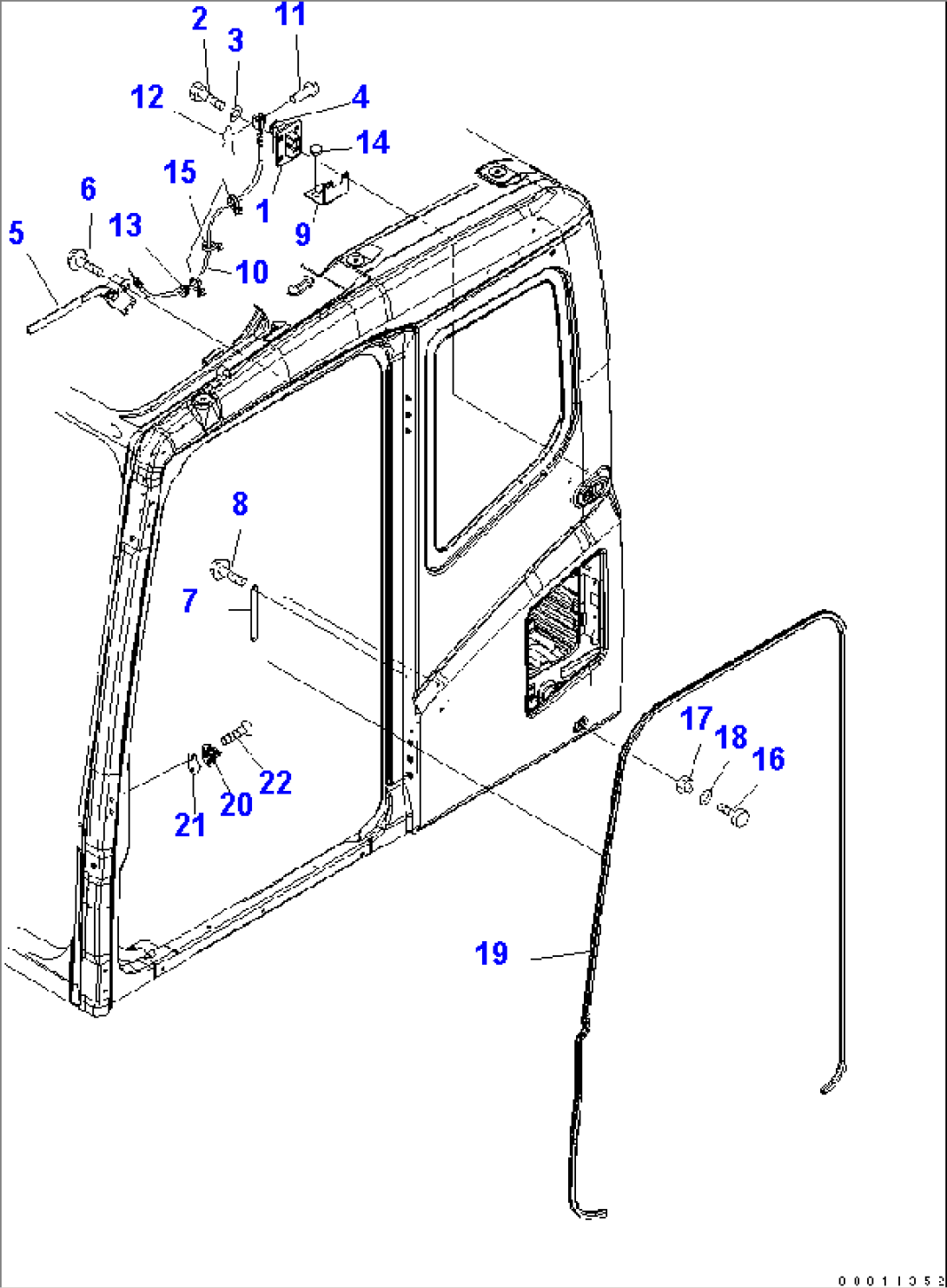 2
3
11
12
4
14
15
1
6
9
5
13
10
8
7
17
18
16
22
20
21
19
00011053