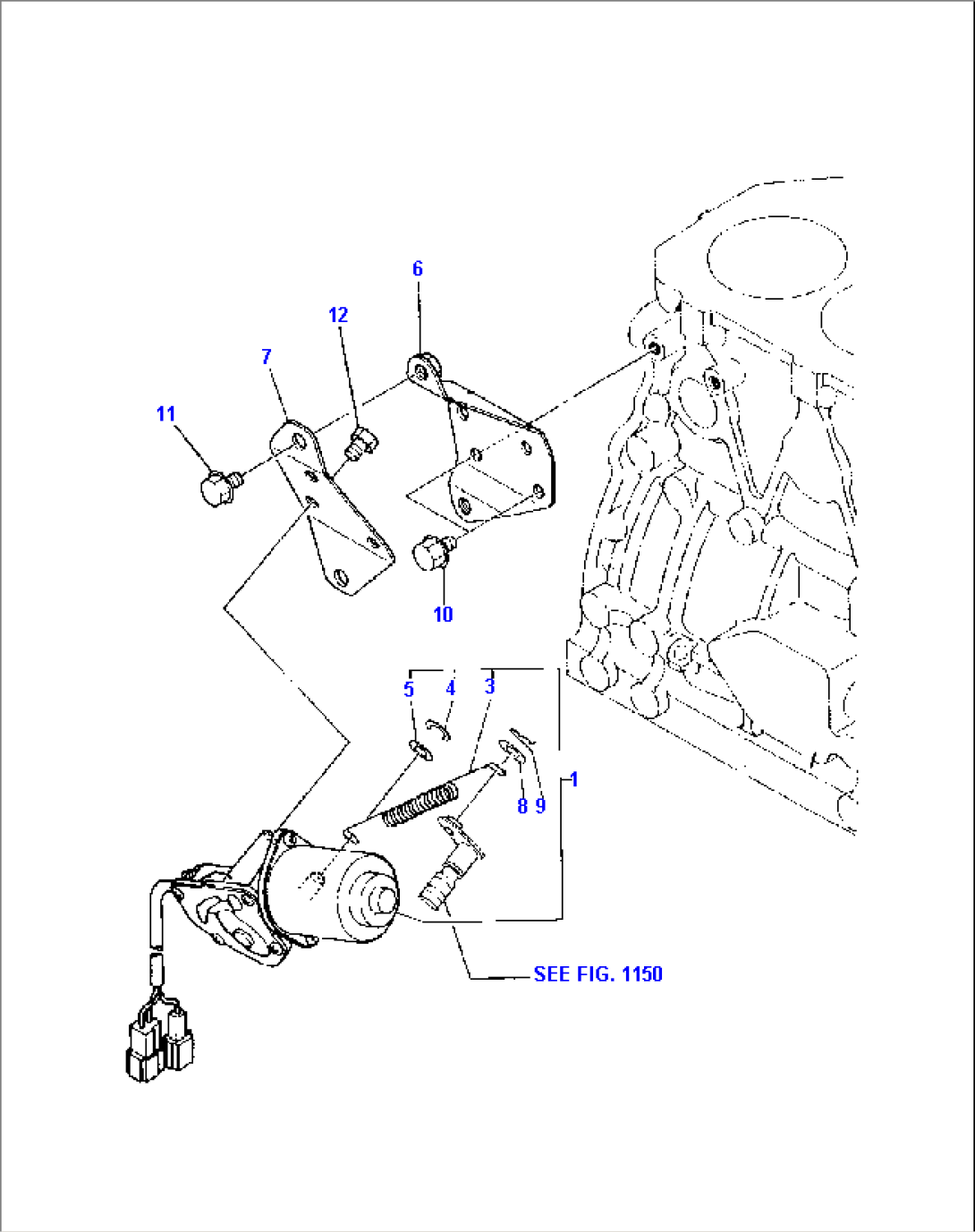 6
12
7
11
10
5
4
3
1
8
9
SEE FIG. 1150