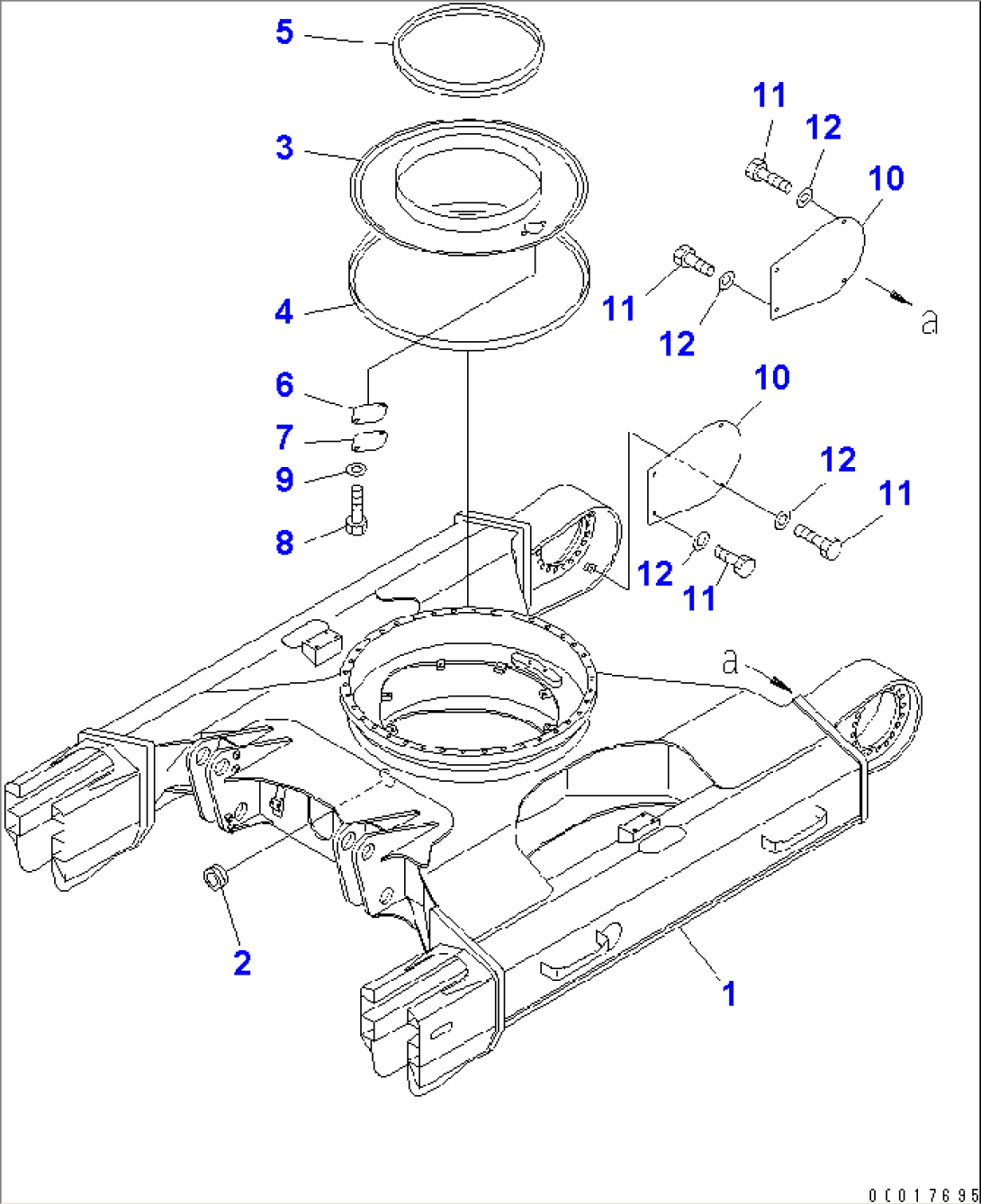 5
3
4
6
7
9
8
11
12
10
11
12
a
10
12
11
12
11
a
2
1
0C017695