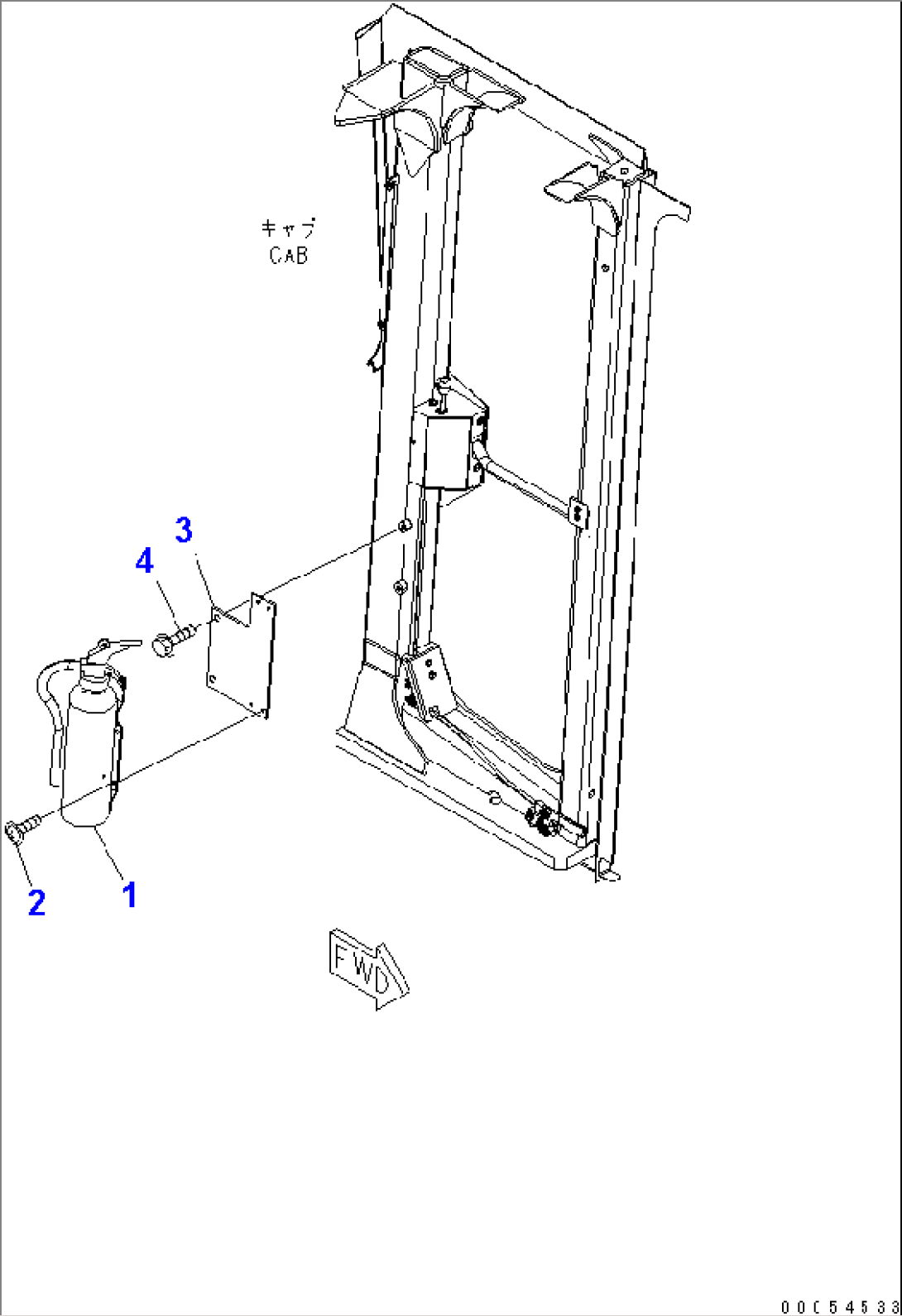 キャブ
CAB

3

4

2

1

FWD

00C54533