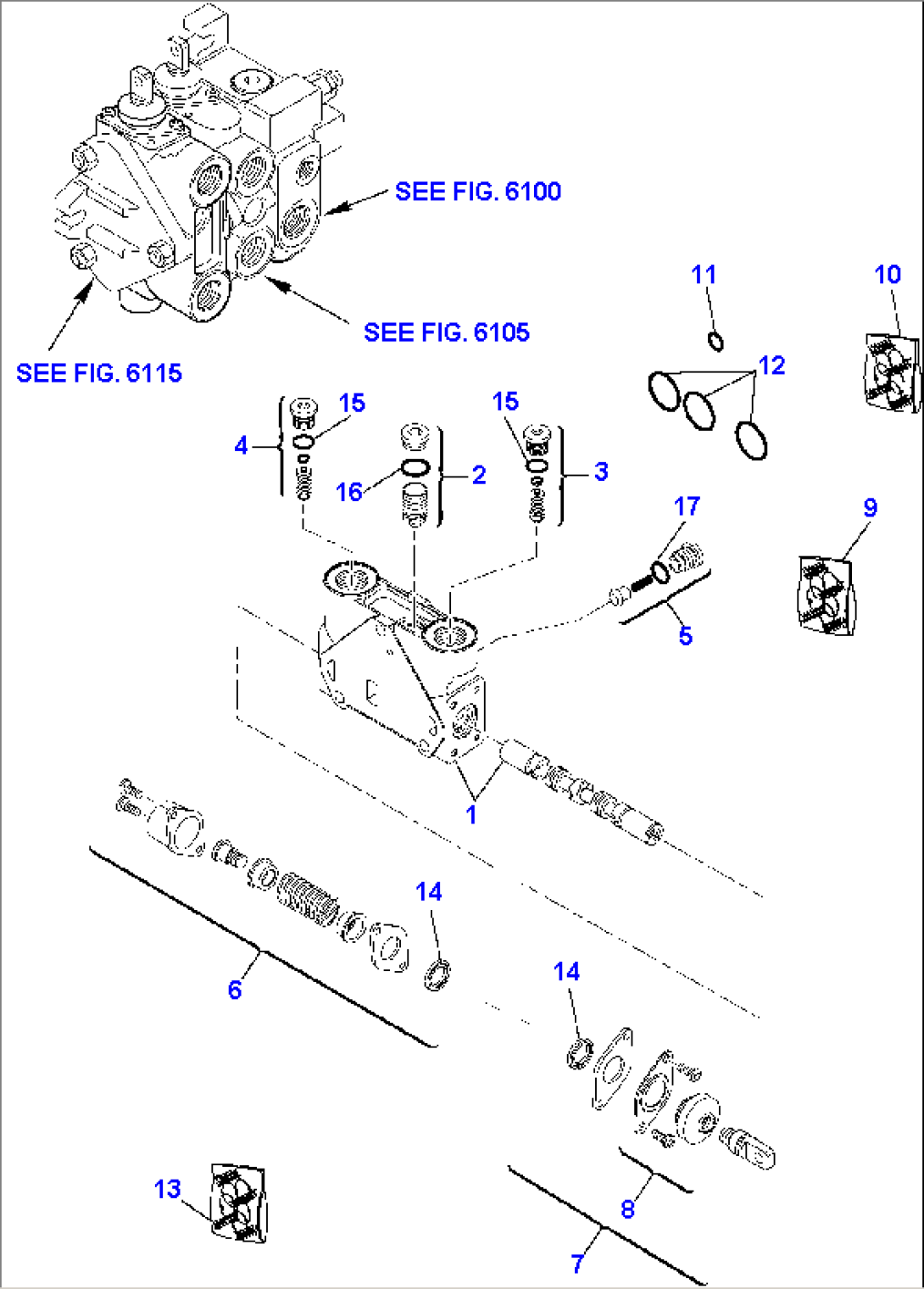 SEE FIG. 6100

SEE FIG. 6105

SEE FIG. 6115

11

10

12

15

15

4

2

3

16

17

9

5

1

14

6

14

13

8

7