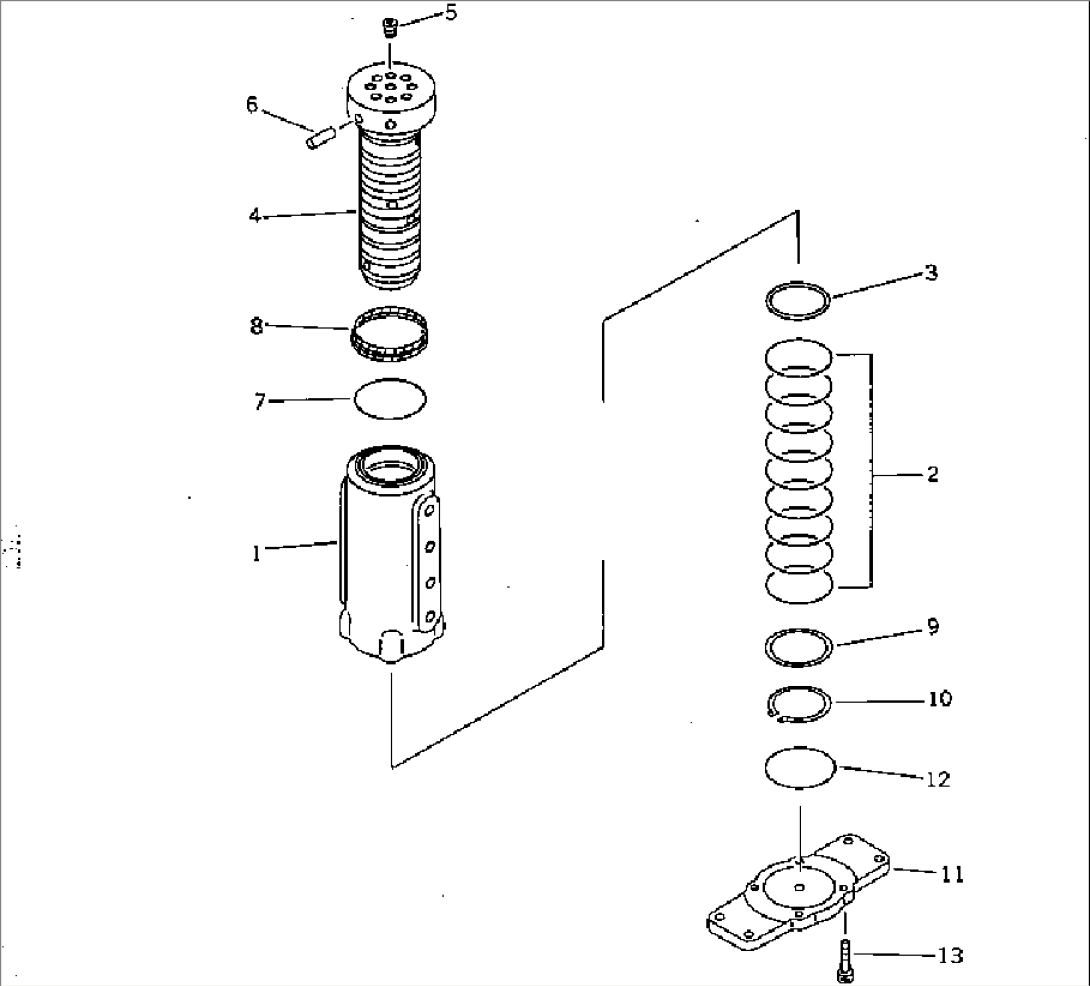 5
6
4
8
7
1
3
2
9
10
12
11
13