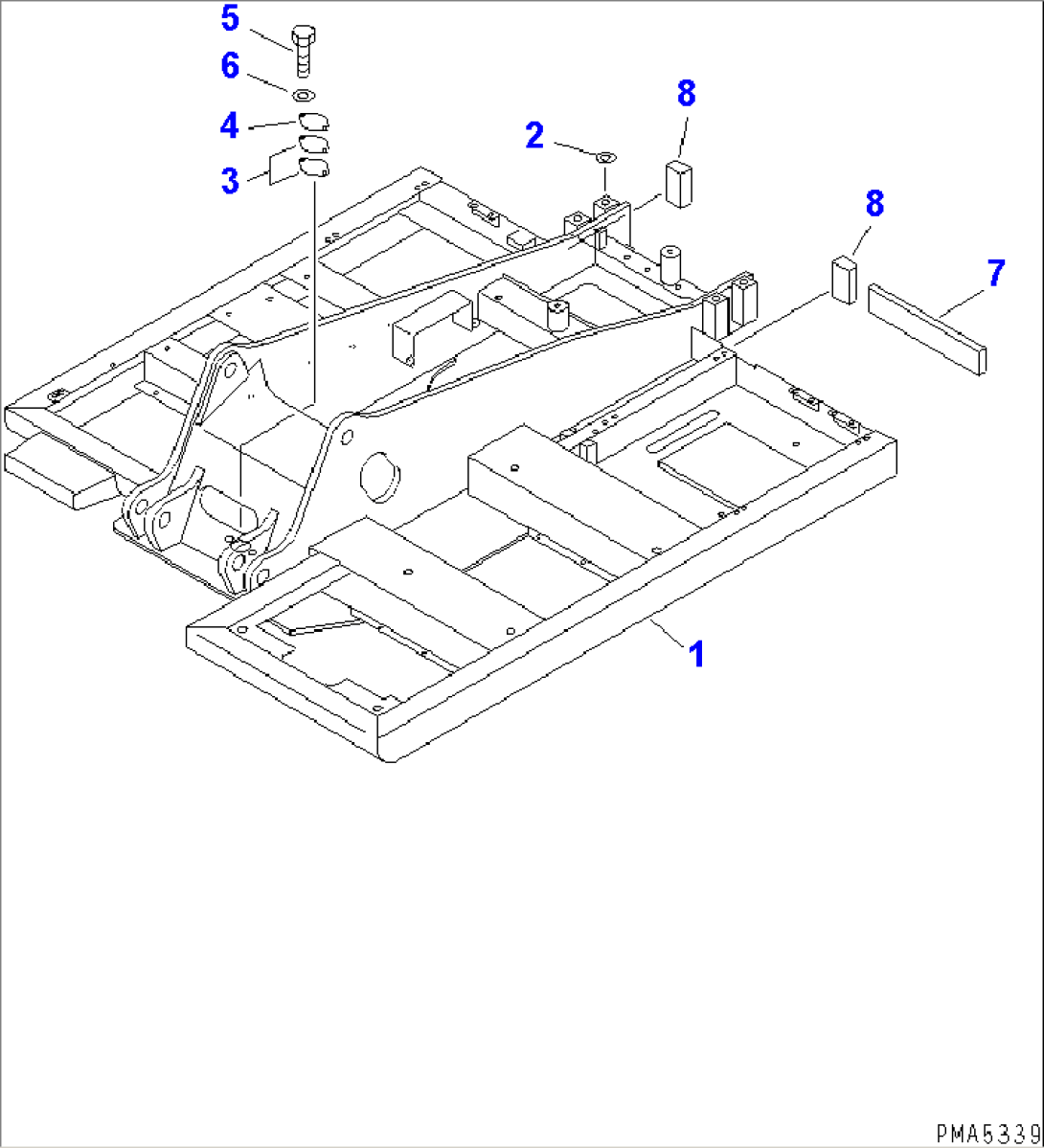 5
6
4
3
2
8
8
7
1
PMA5339