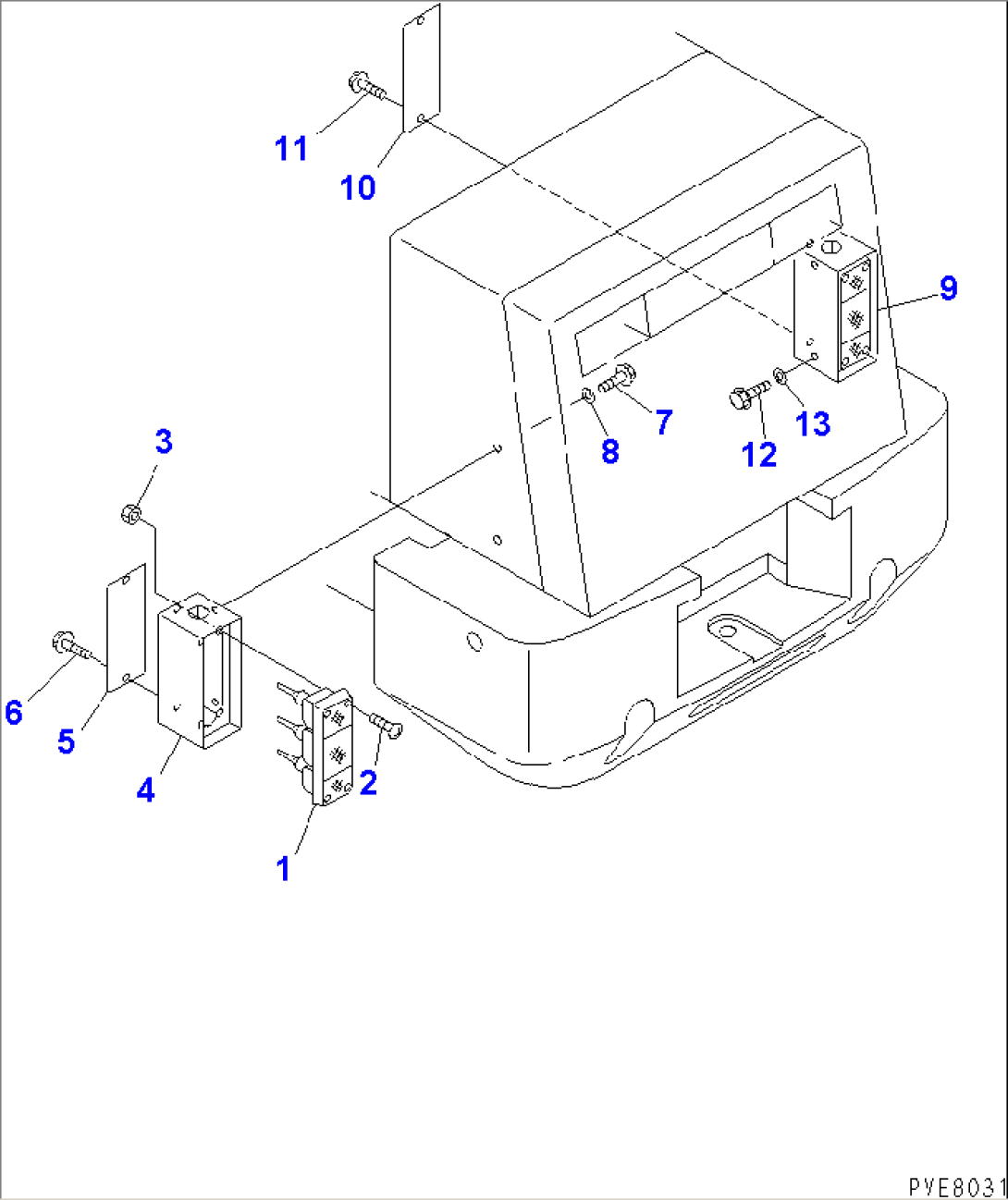 11
10
9
7
8
13
12
3
6
5
4
2
1
PVE8031