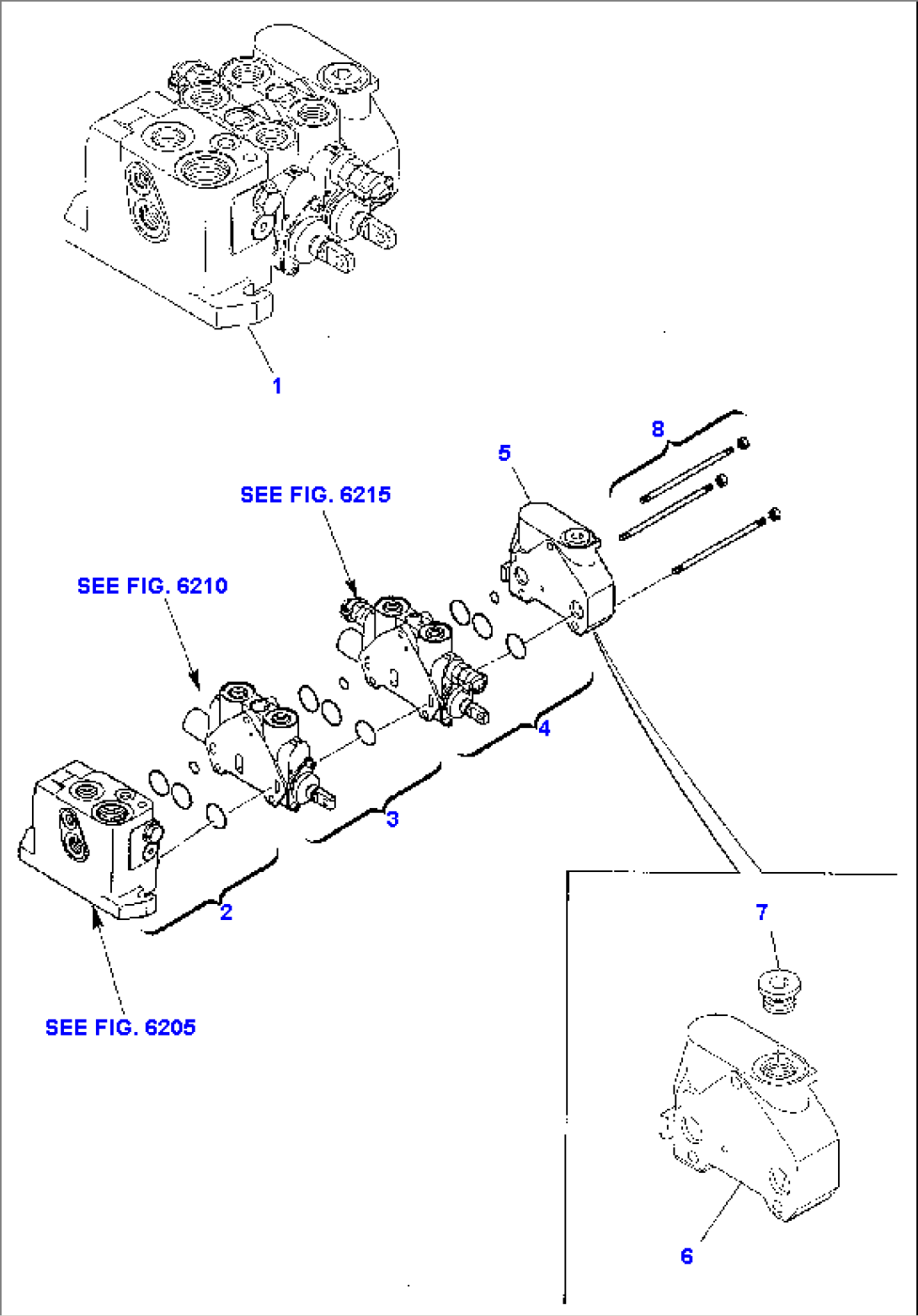 1

8

5

SEE FIG. 6215

SEE FIG. 6210

4

3

2

SEE FIG. 6205

7

6