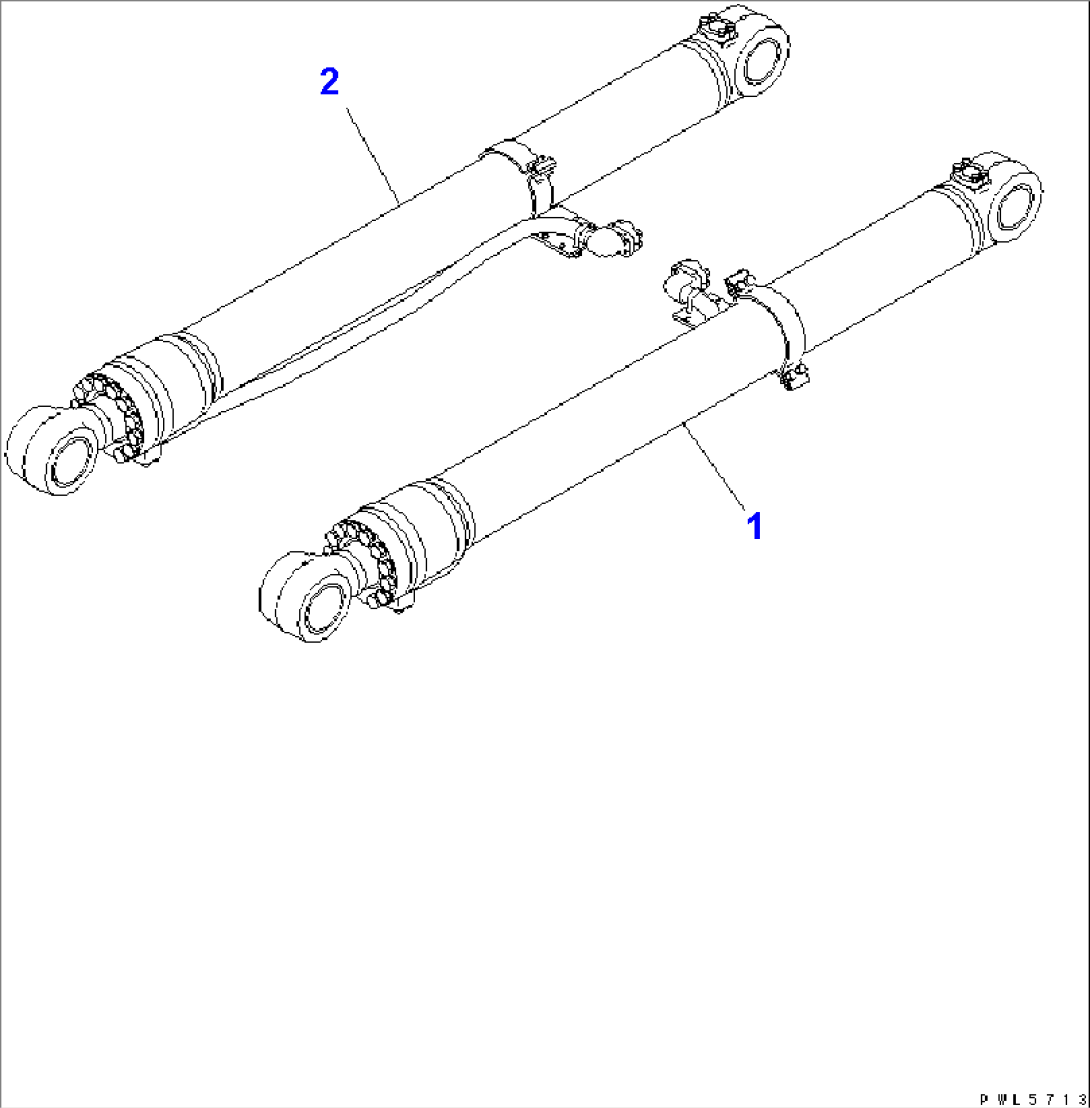 2
1
PWL5713