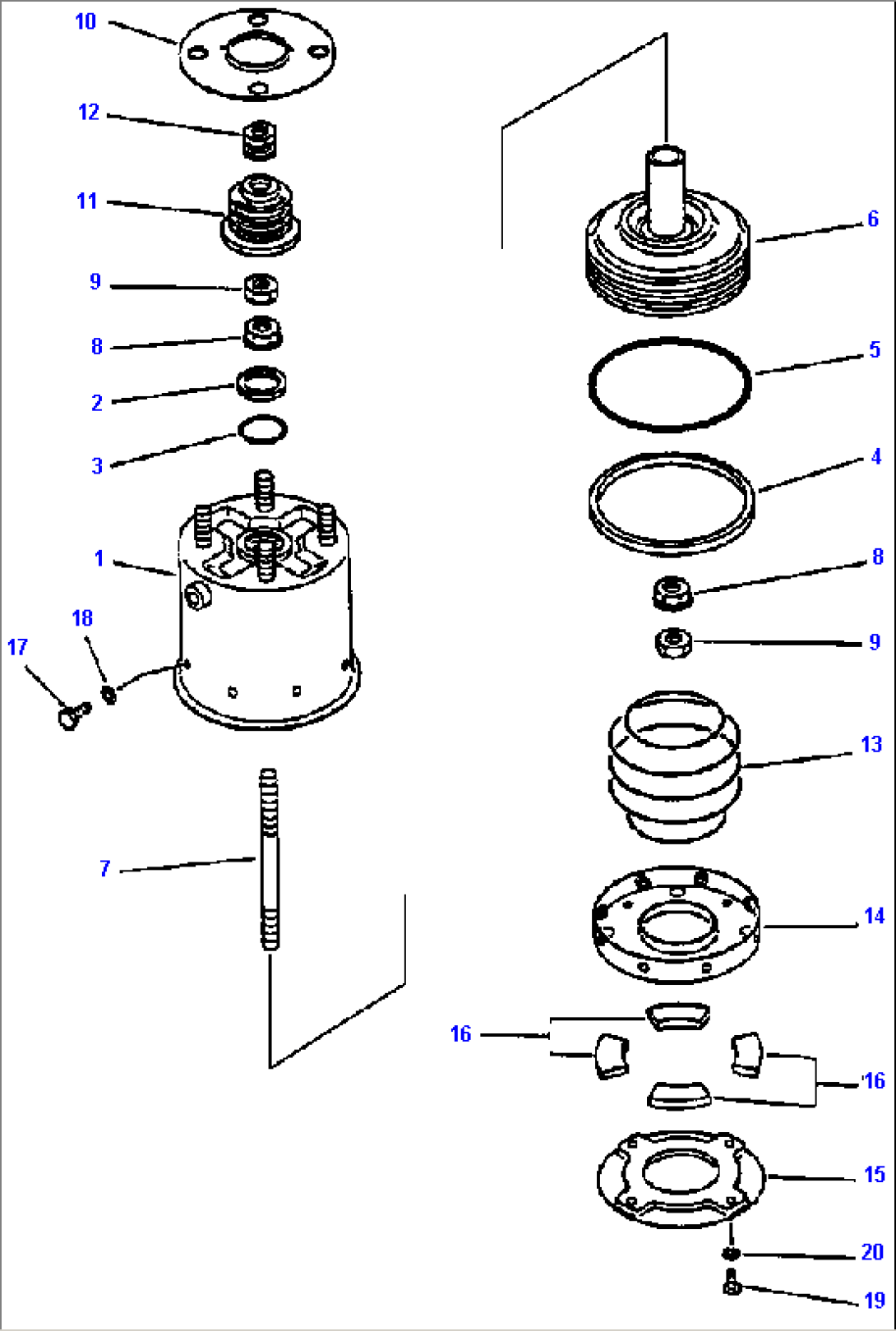 10
12
11
9
8
2
3
1
18
17
7
6
5
4
8
9
13
14
16
16
15
20
19