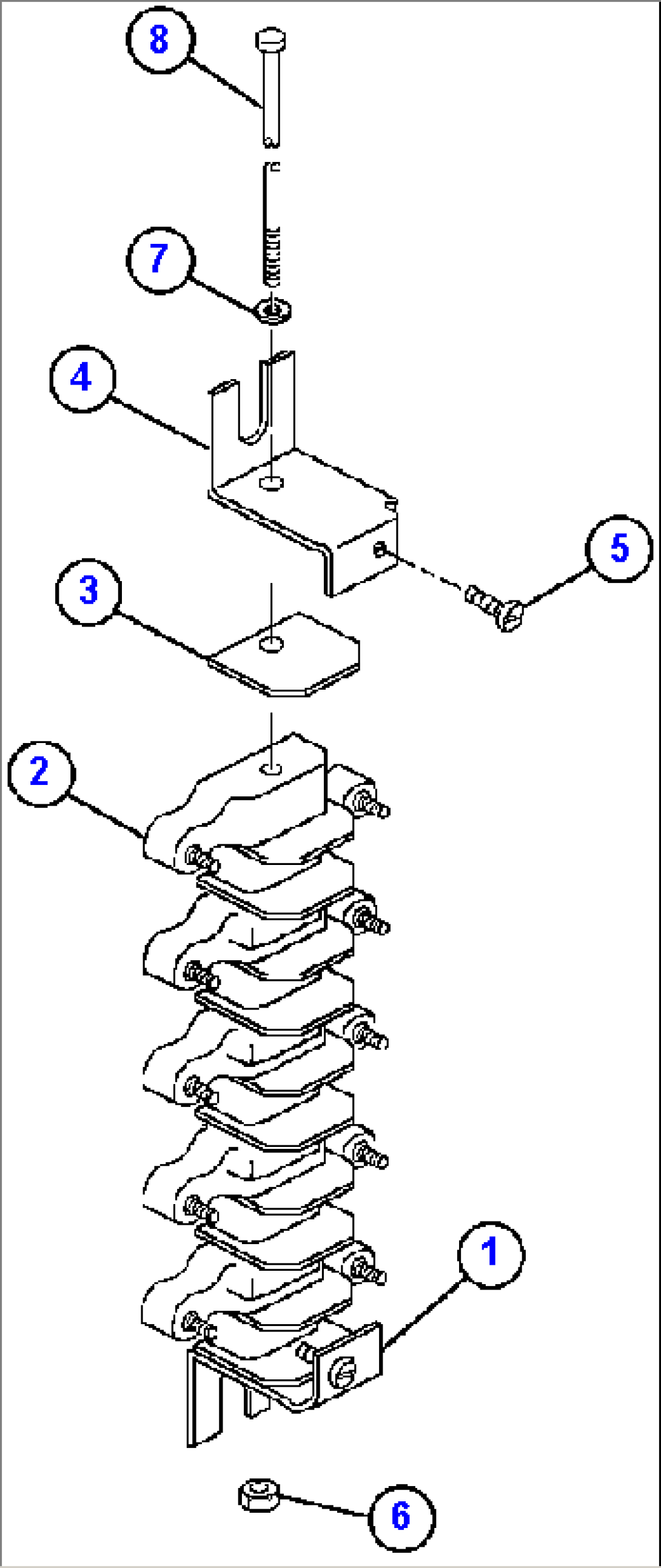 8
7
4
5
3
2
1
6