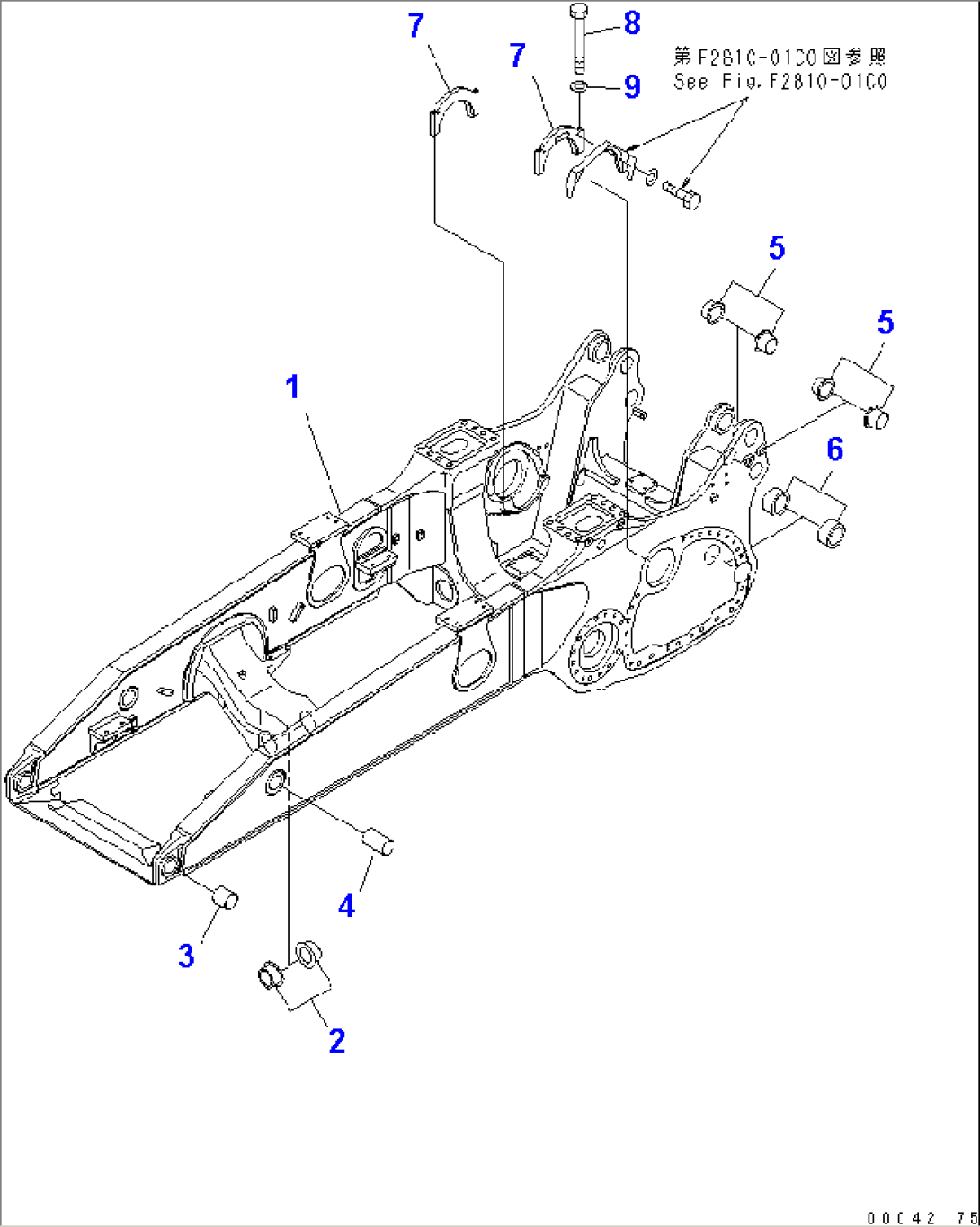 7

8

7

9

第F2810-0100図参照
See Fig.F2810-0100

5

5

1

6

4

3

2

00C42 75