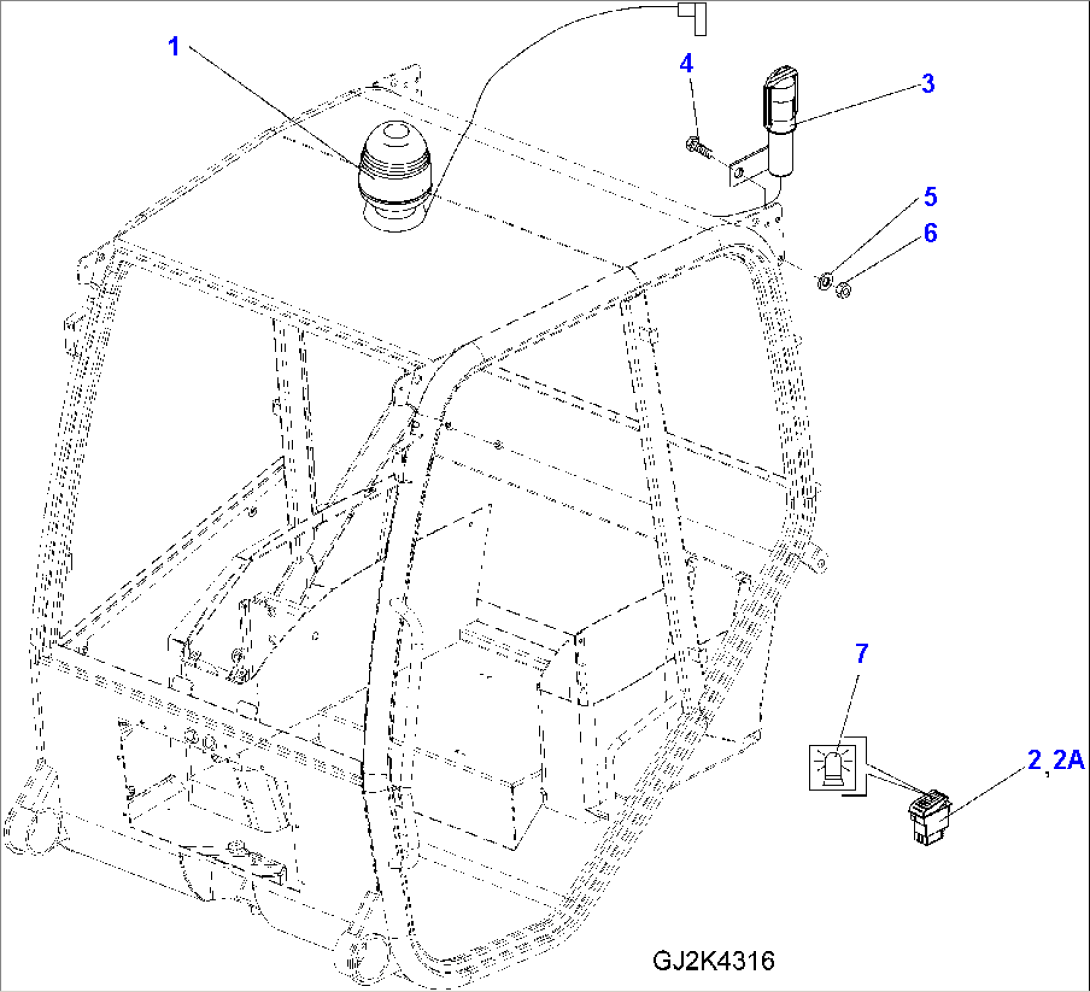 1
4
3
5
6
7
2, 2A
GJ2K4316