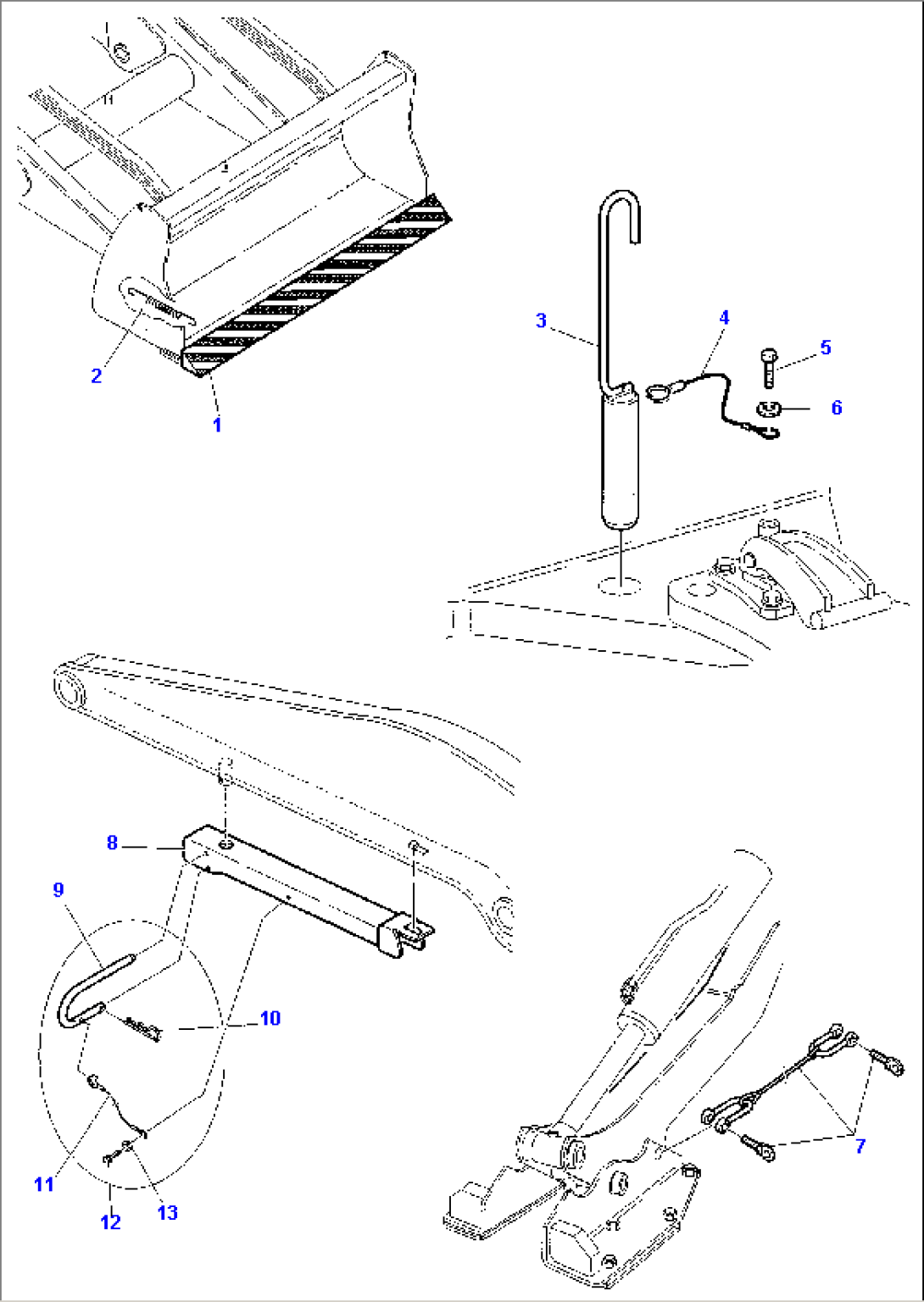 2
1
3
4
5
6
8
9
10
11
12
13
7