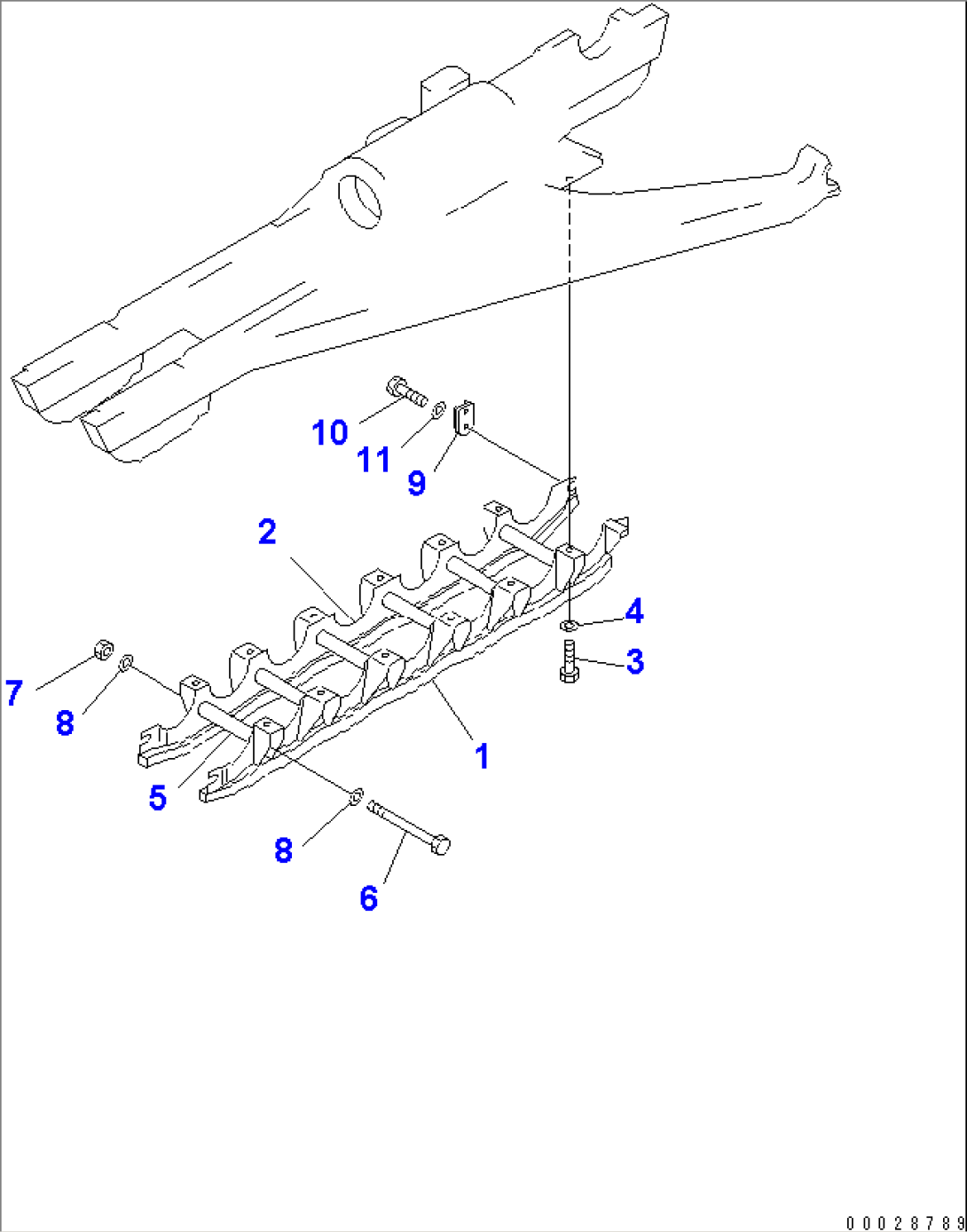 10
11
9
2
4
3
7
8
1
5
8
6
00028789