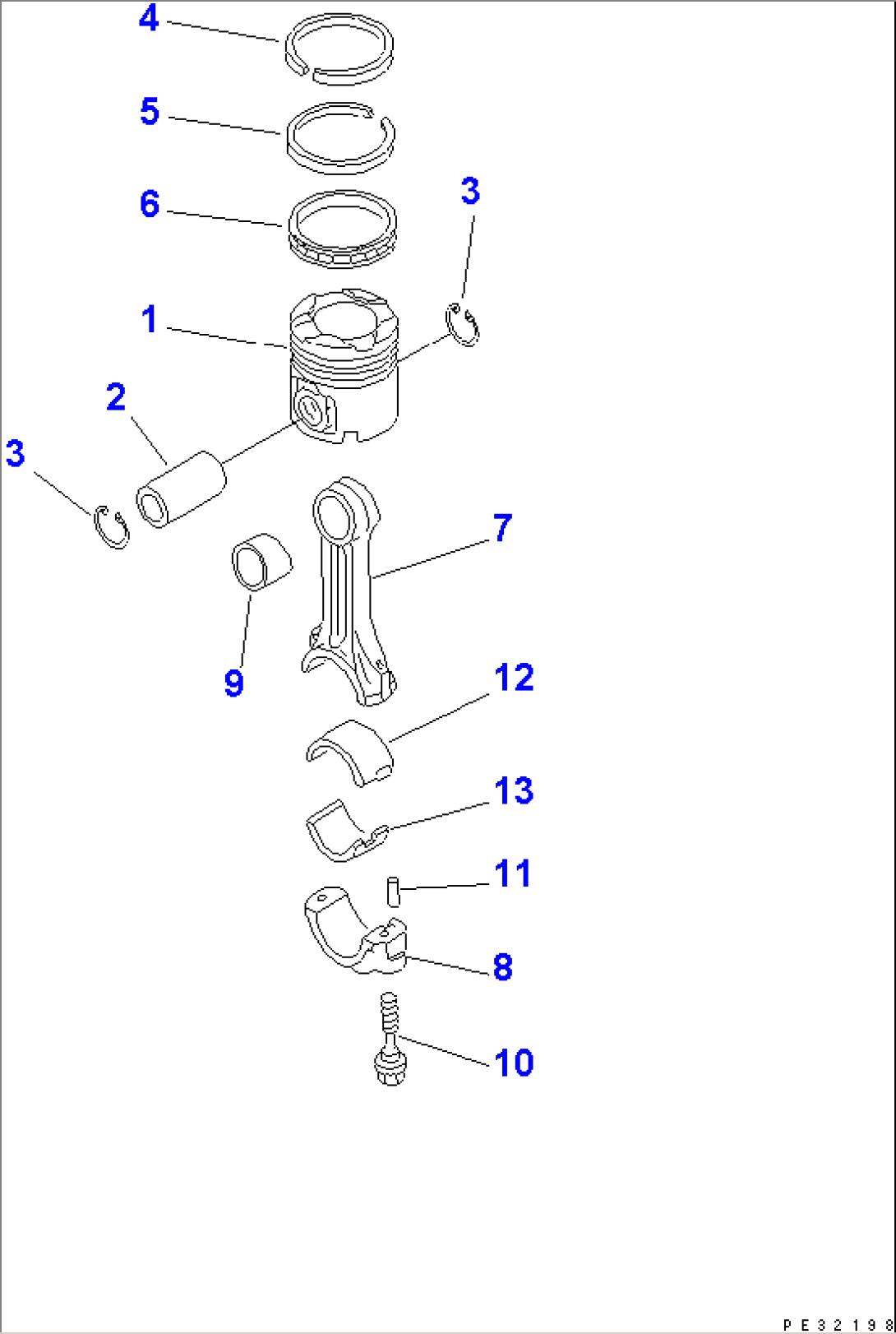 4
5
6
3
1
2
3
7
9
12
13
11
8
10
PE32198