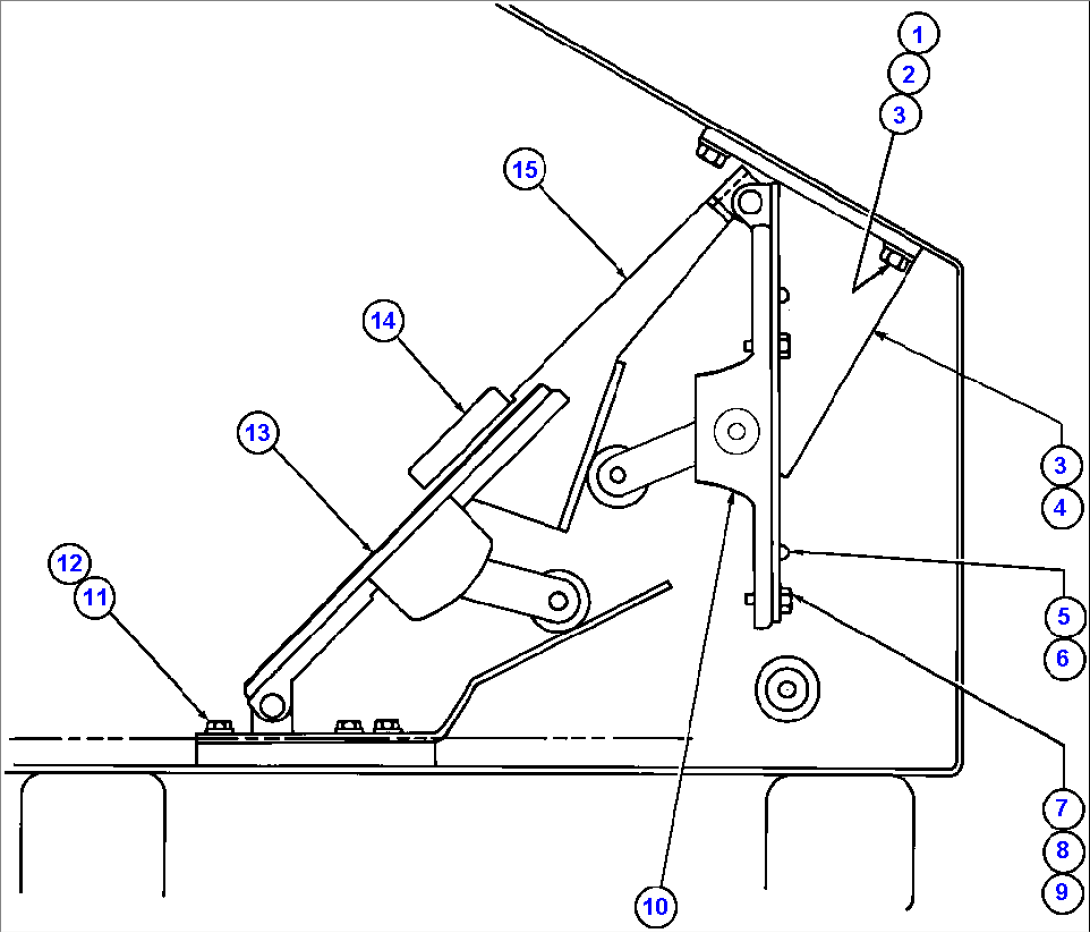 1
2
3
15
14
13
12
11
3
4
5
6
7
8
9
10