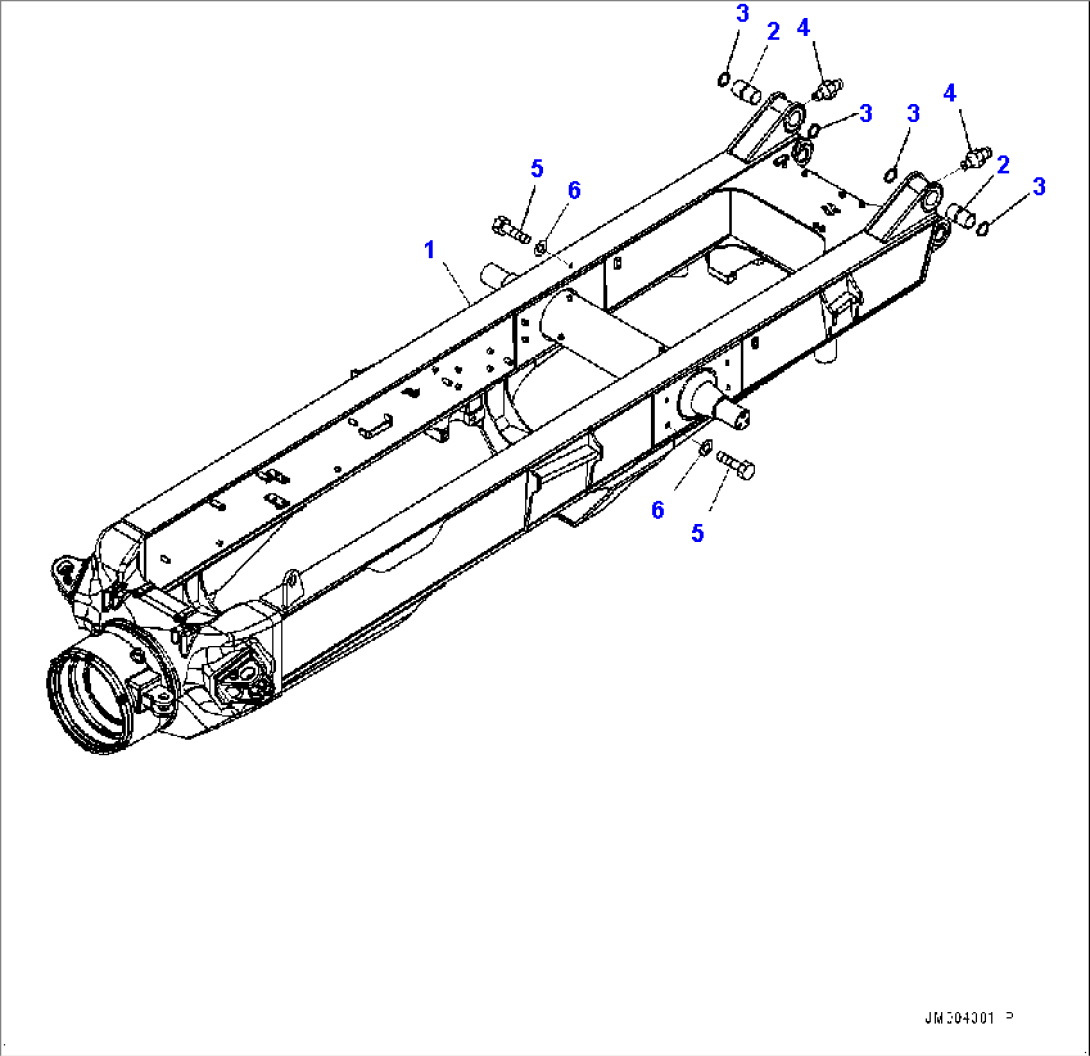 3
2
4
3
3
4
2
3
5
6
1
6
5
JM304301 P