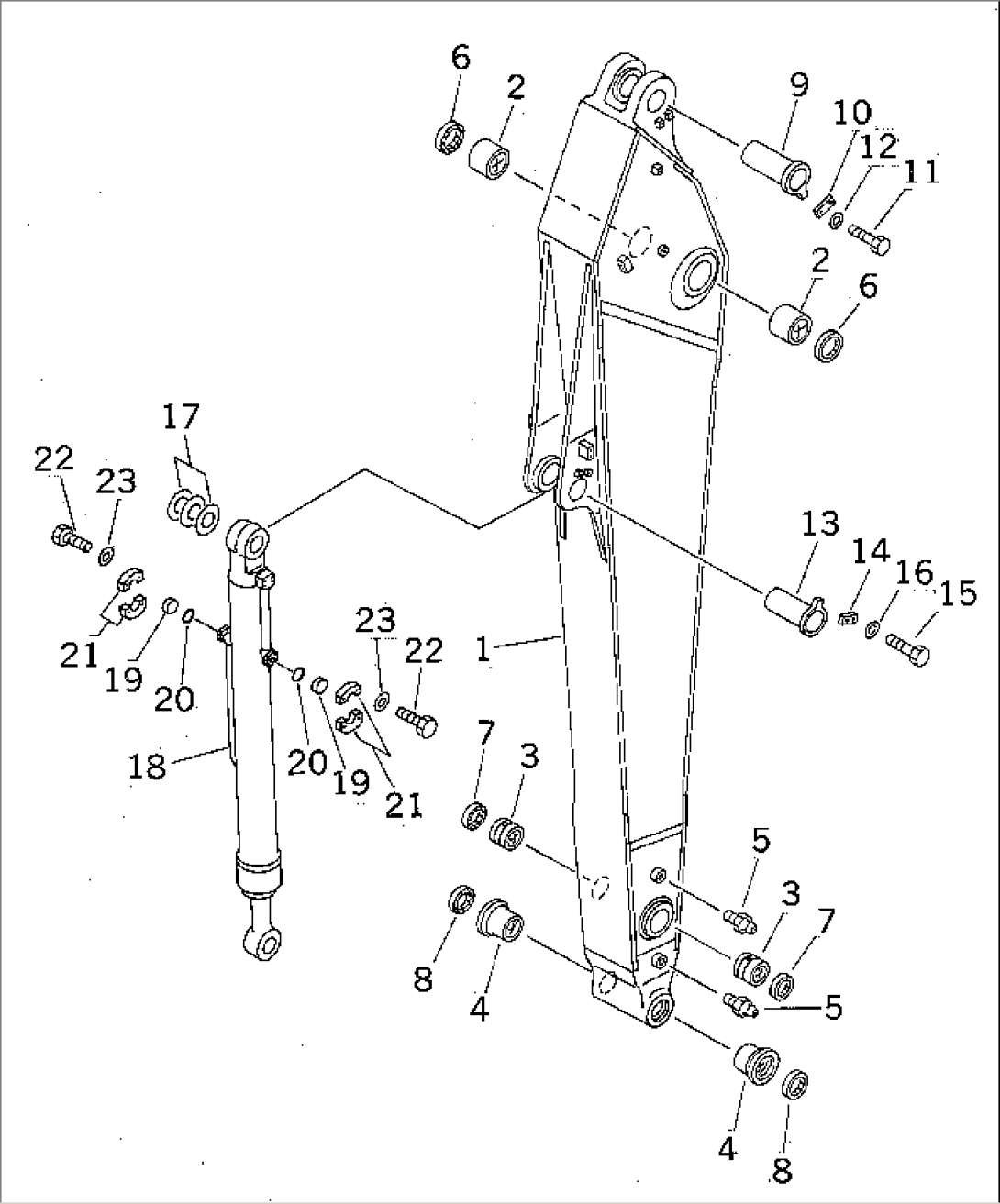 6
2
9
10
12
11
2
6
17
22
23
13
14
16
15
21
19
20
23
22
1
18
20
19
21
7
3
5
3
7
8
4
5
4
8