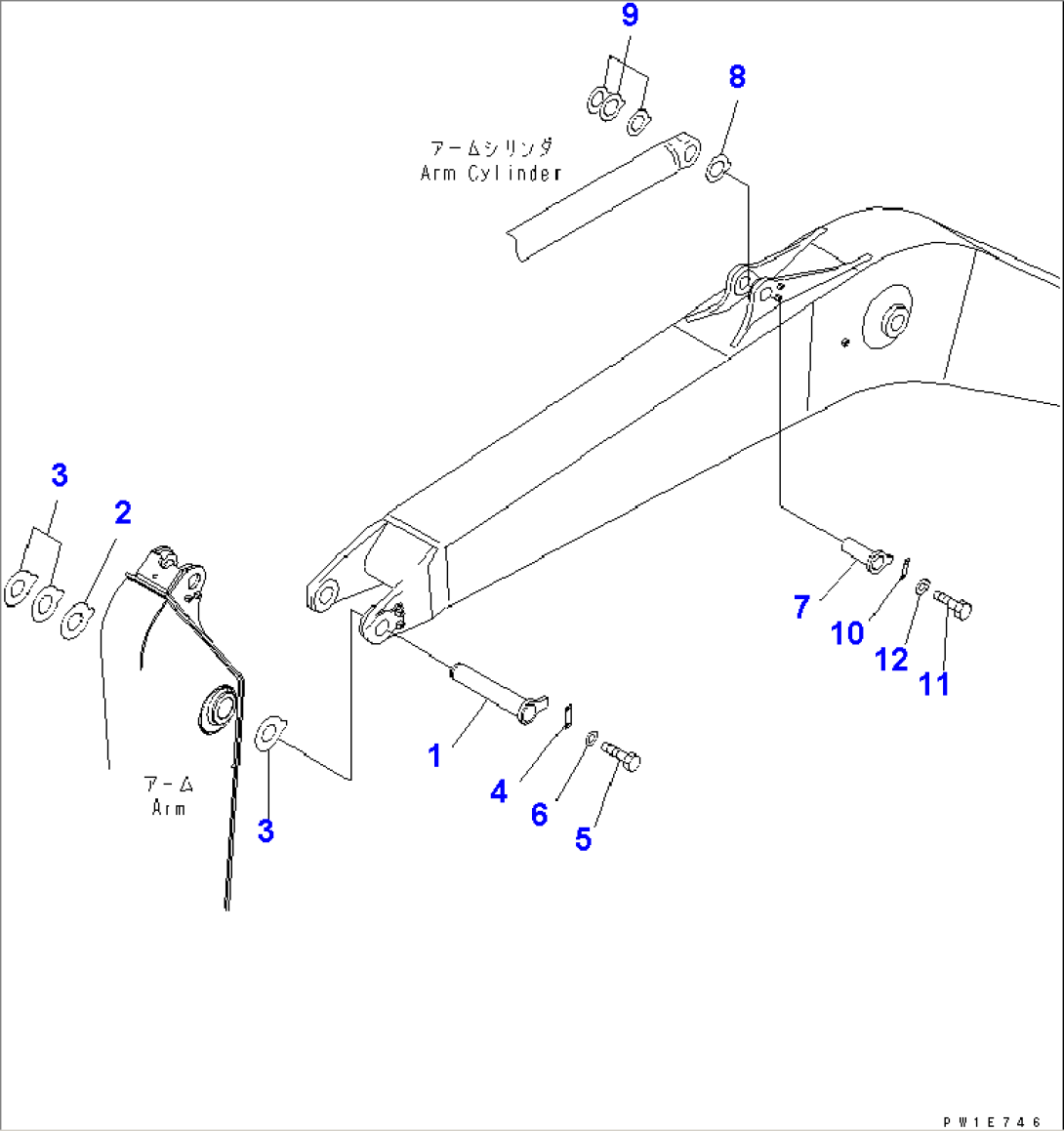 9
8
アームシリンダ
Arm Cylinder
3
2
アーム
Arm
3
1
4
6
5
7
10
12
11
PW1E746