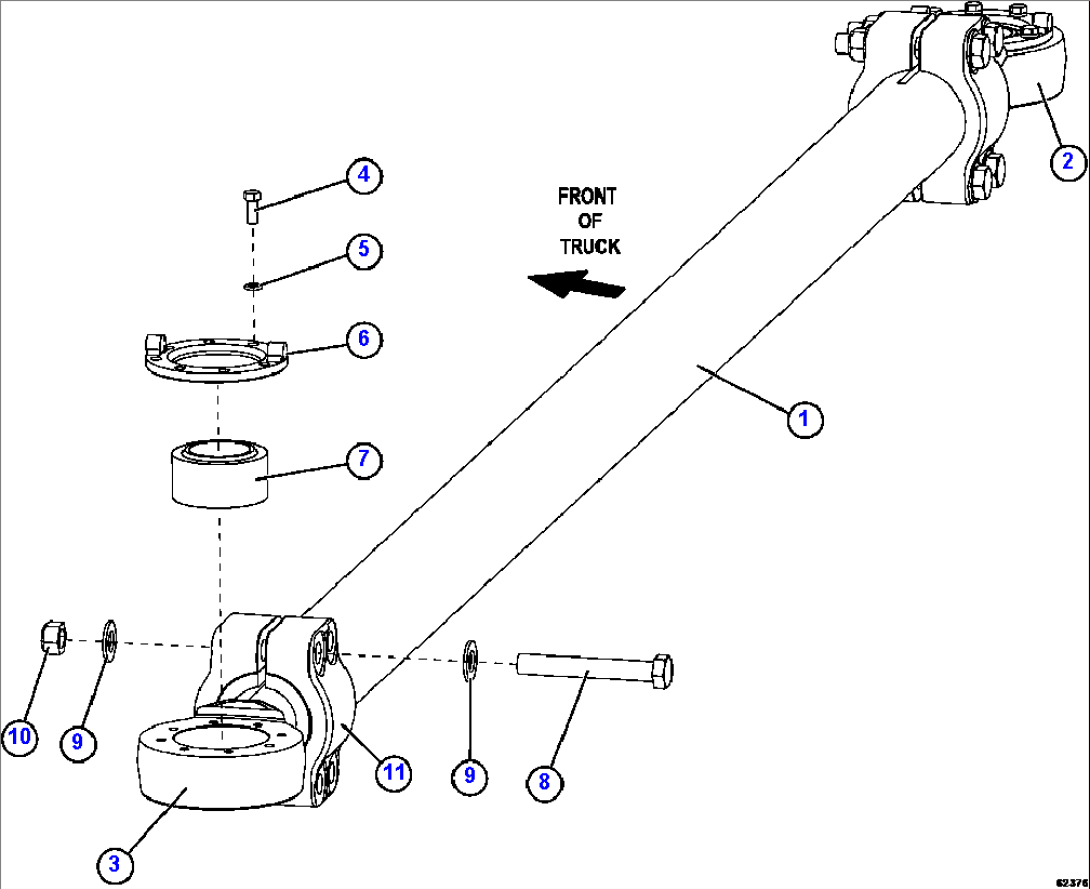 2

4

FRONT
OF
TRUCK

5

6

1

7

10

9

11

9

8

3

62376