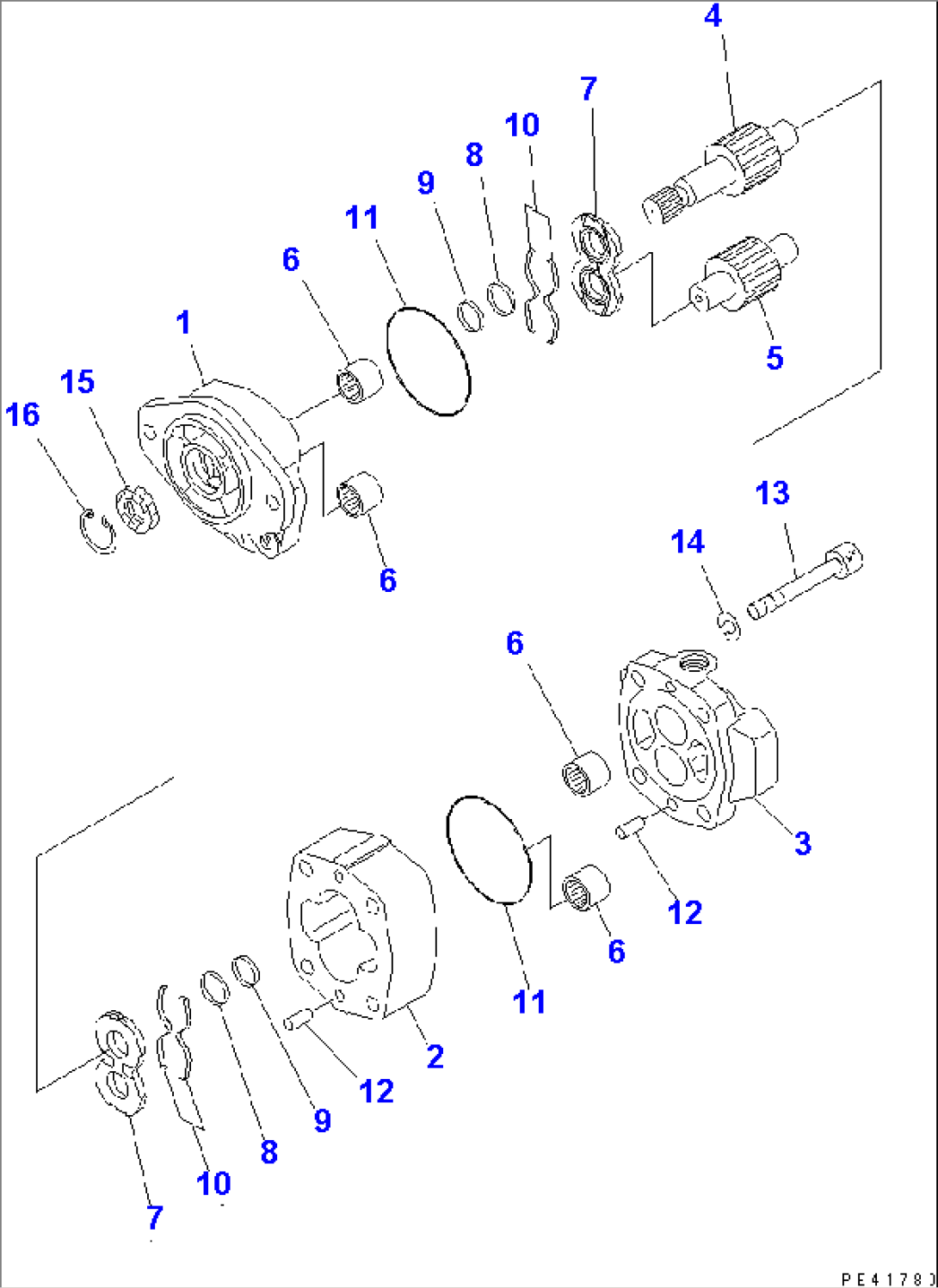 4
7
10
8
9
11
6
1
15
16
5
6
13
14
6
3
12
6
11
2
12
9
8
10
7
PE4178J