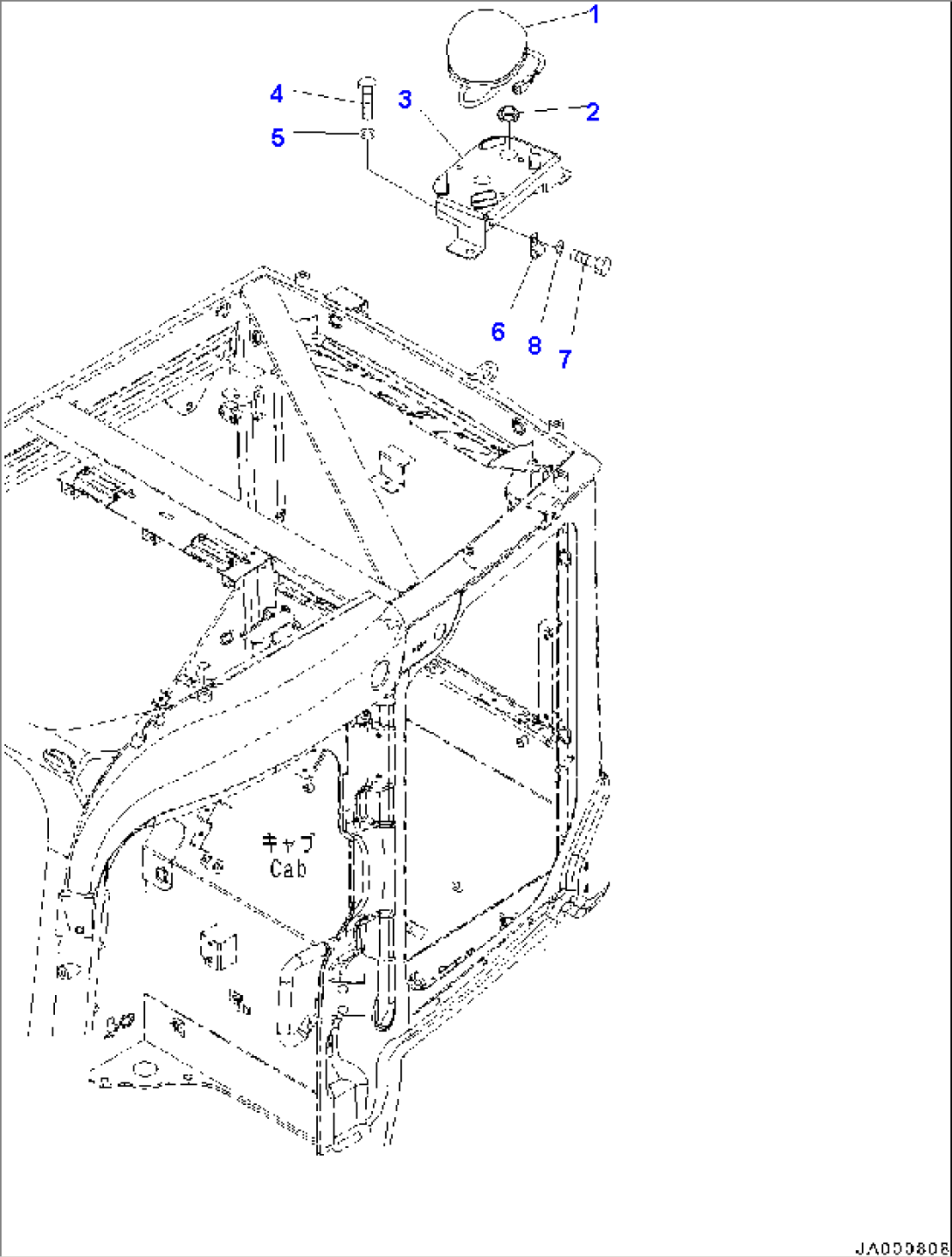 1
4
3
2
5
6
8
7
キャブ
Cab
JA000808