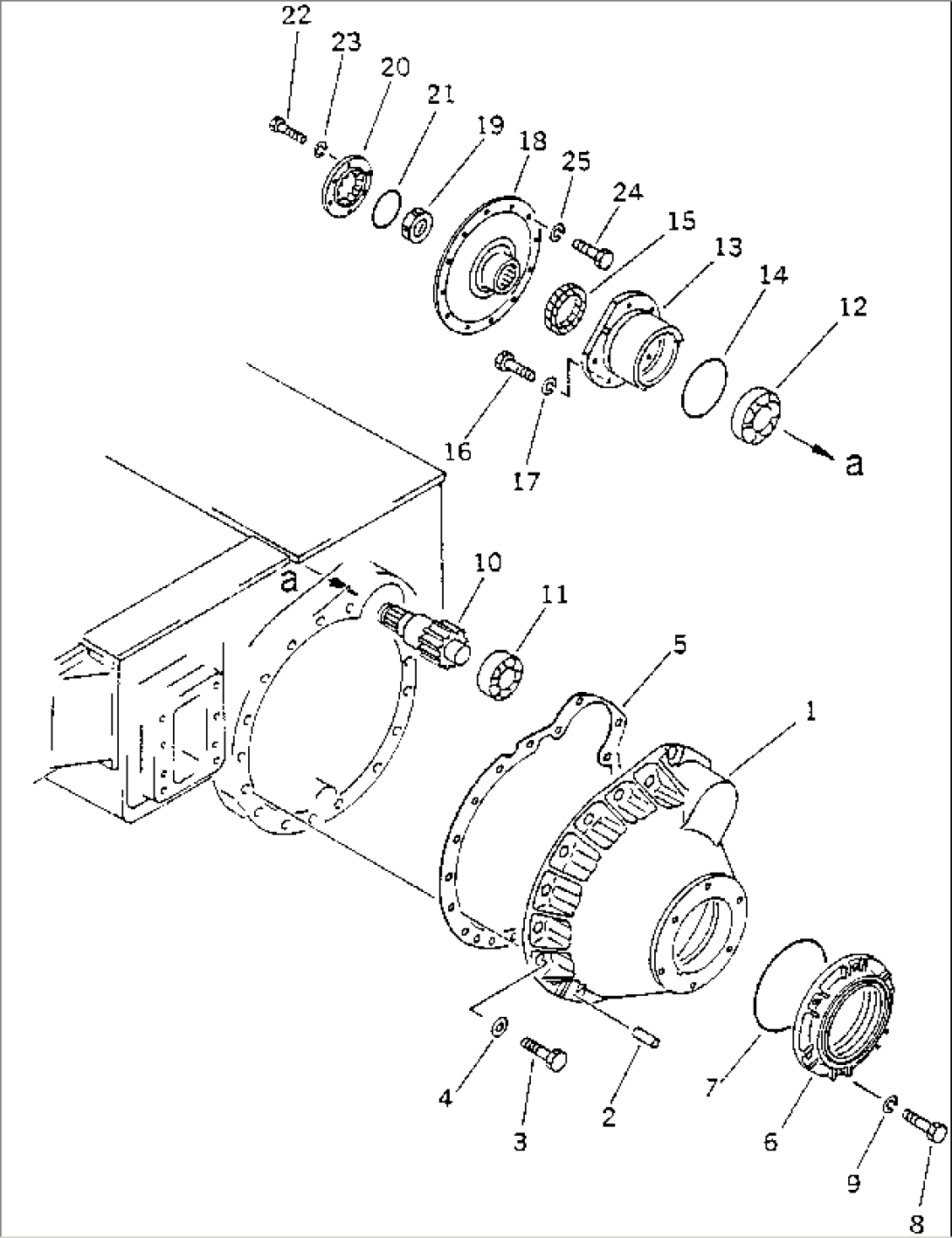 22
23
20
21
19
18
25
24
15
13
14
12
16
17
a
a
10
11
5
1
4
3
2
7
6
9
8