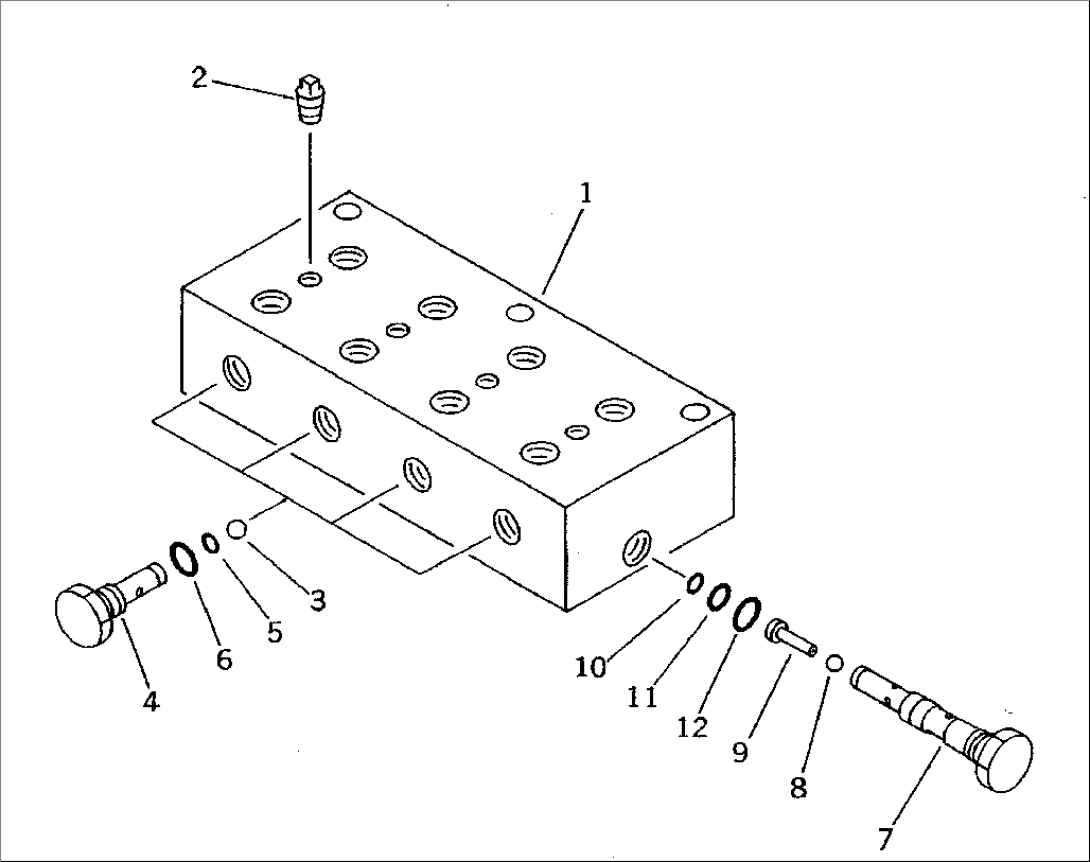 2
1
3
5
6
4
10
11
12
9
8
7