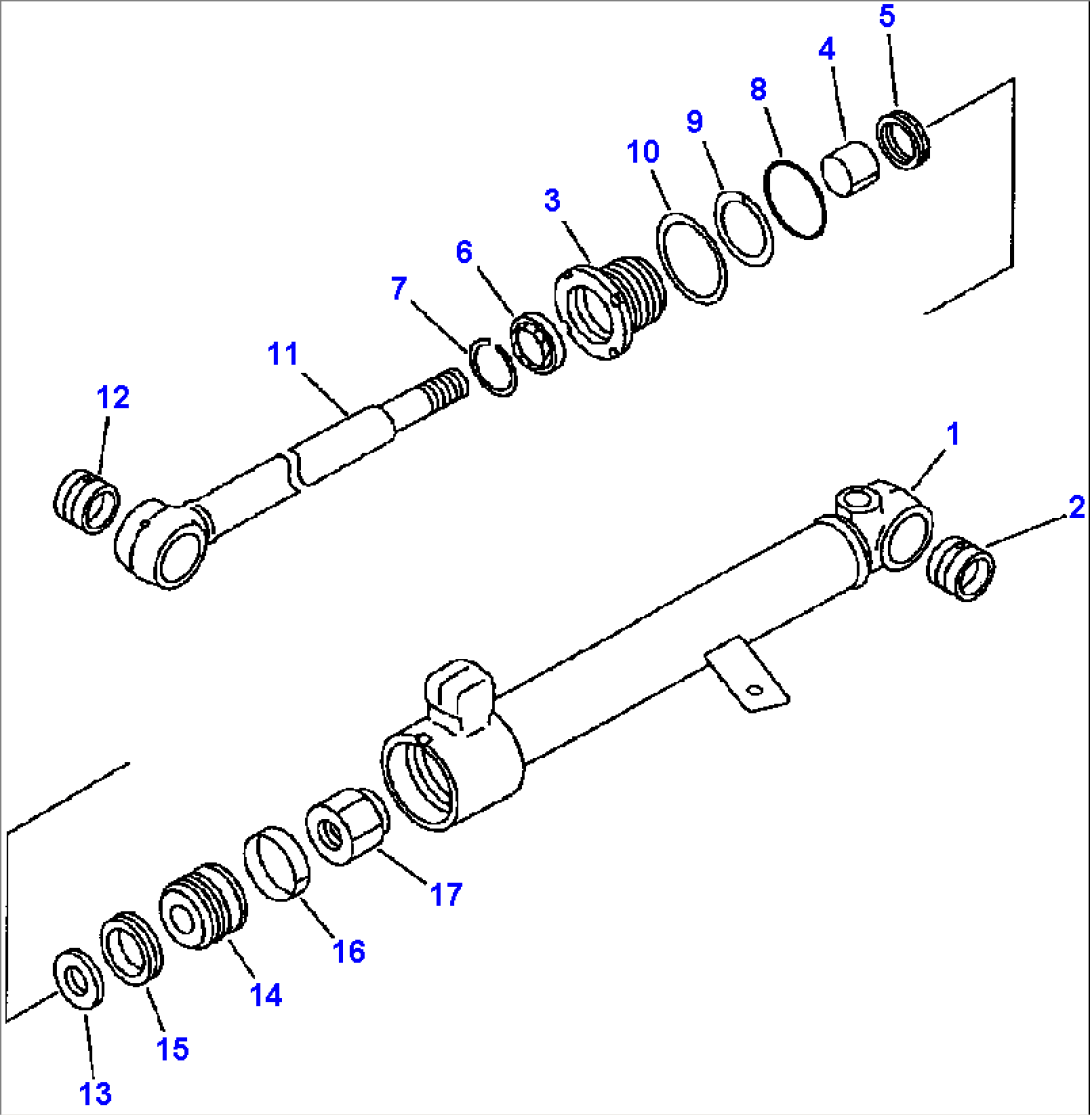 5
4
8
9
10
3
6
7
11
12
1
2
17
16
14
15
13