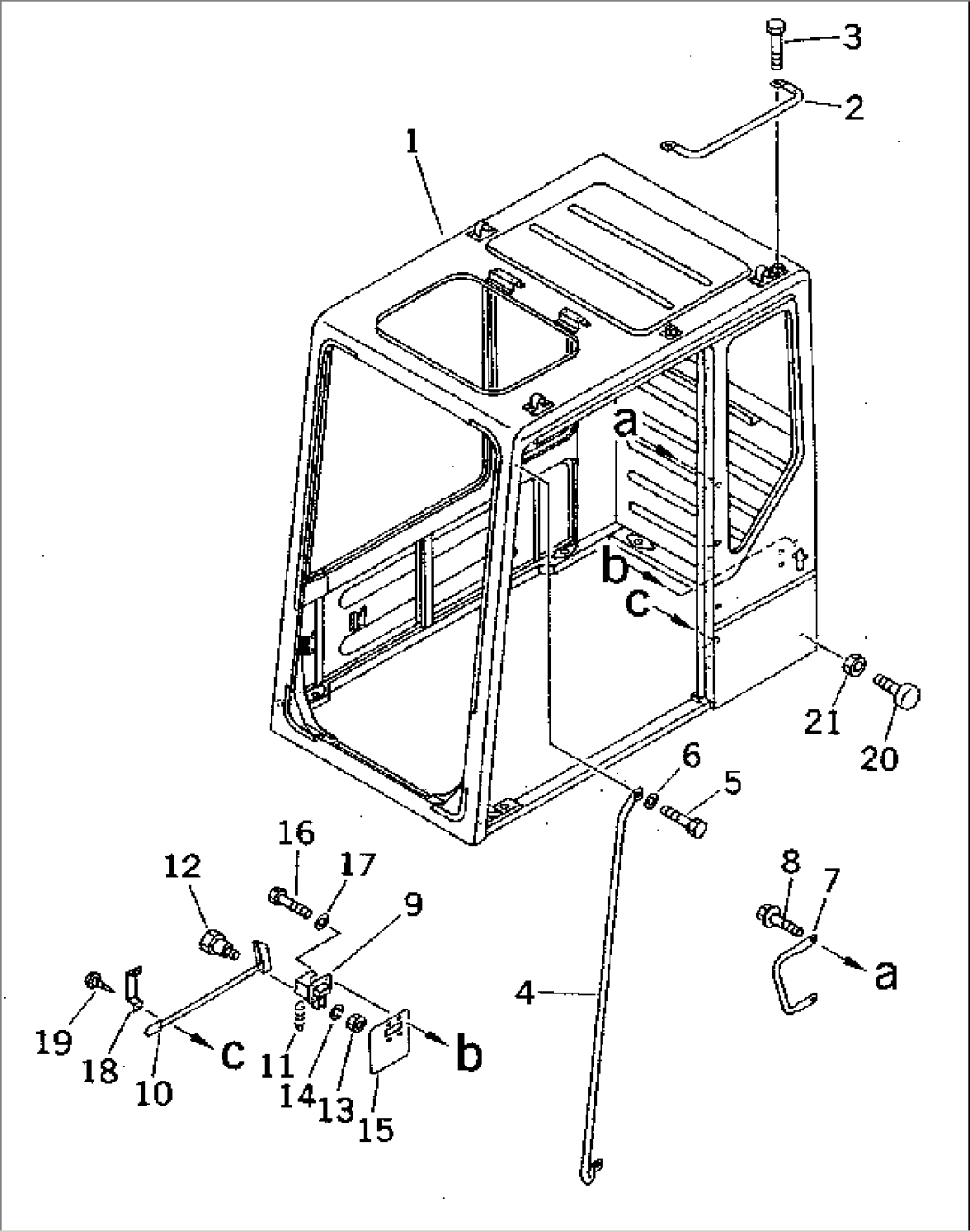 3
2
1
a
b
c
21
20
6
5
16
17
12
9
8
7
a
4
19
18
10
c
11
14
13
15
b