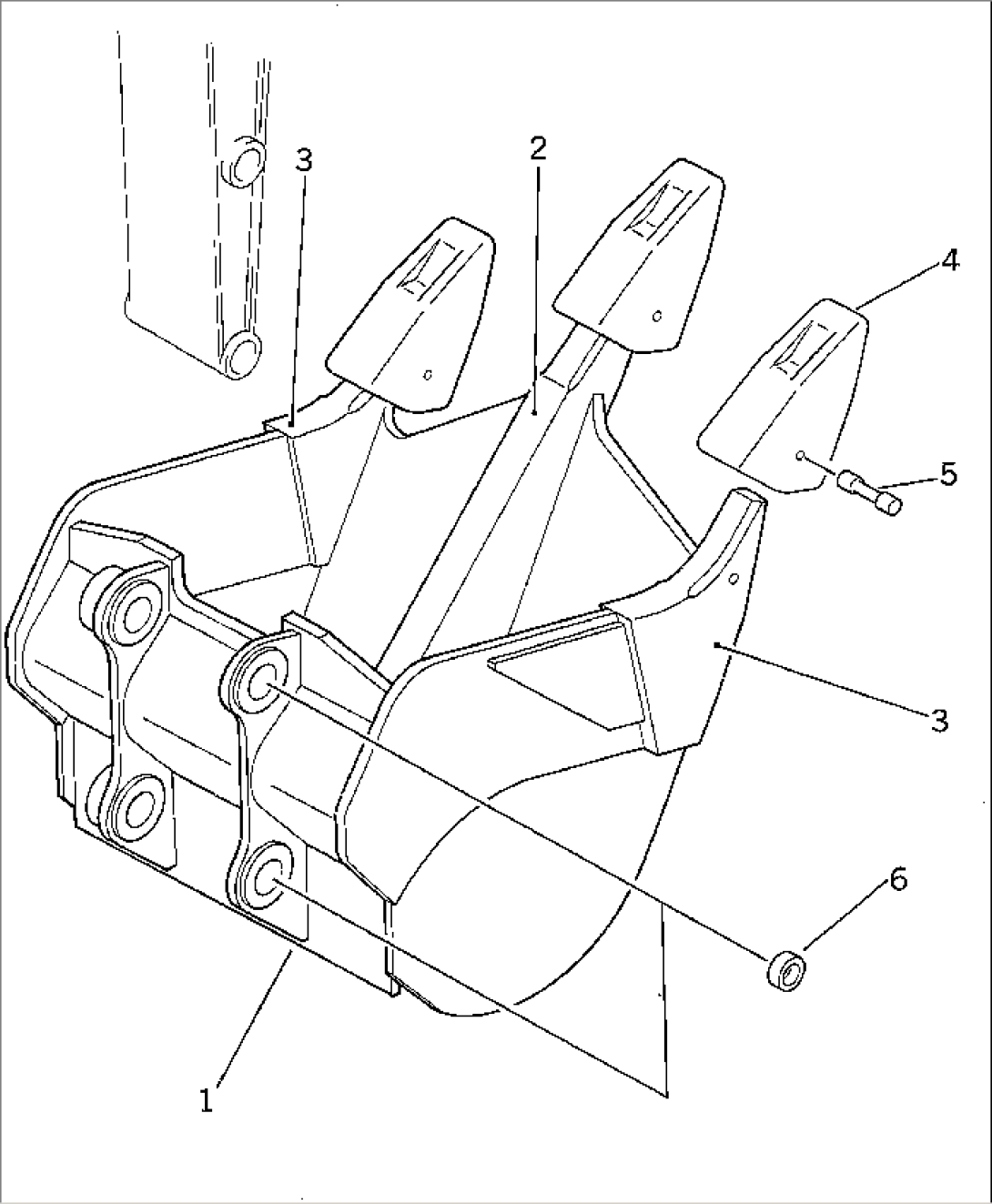 3
2
4
5
3
6
1